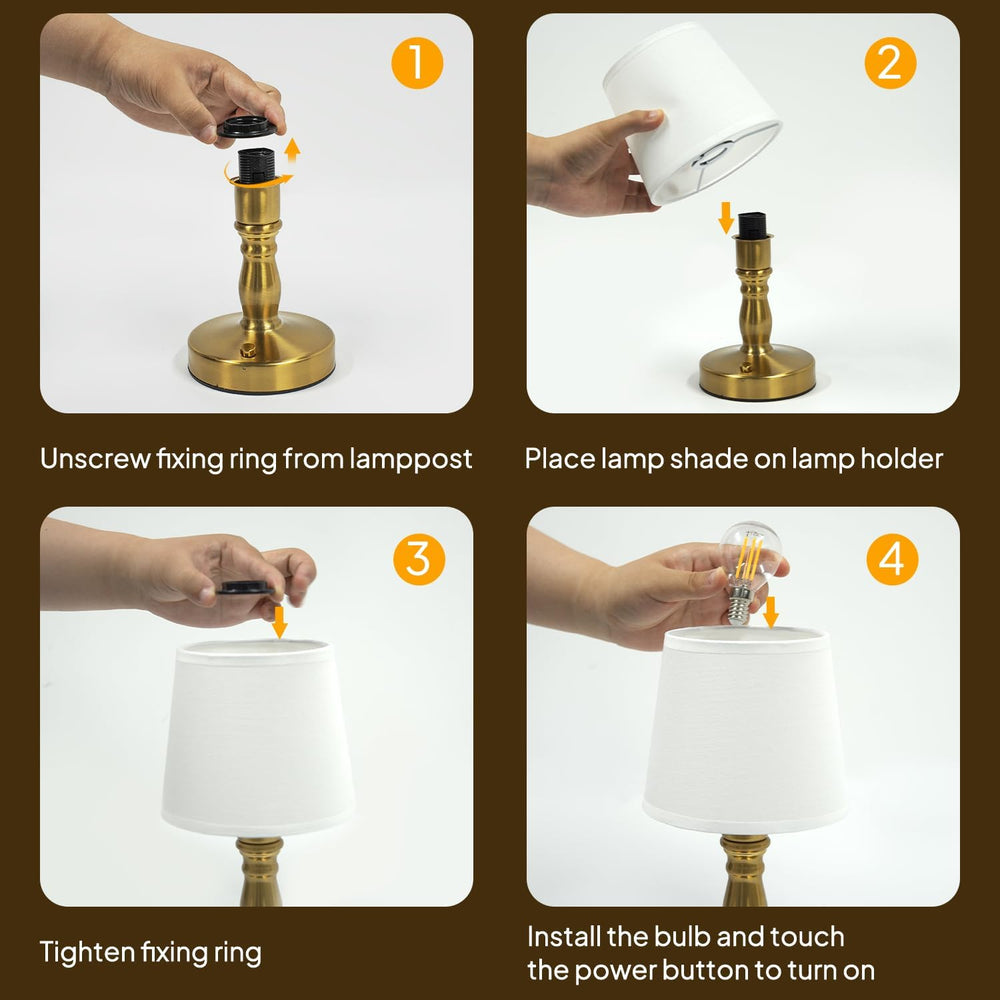 1

Unscrew fixing ring from lamppost

2

Place lamp shade on lamp holder

3

Tighten fixing ring

4

Install the bulb and touch the power button to turn on