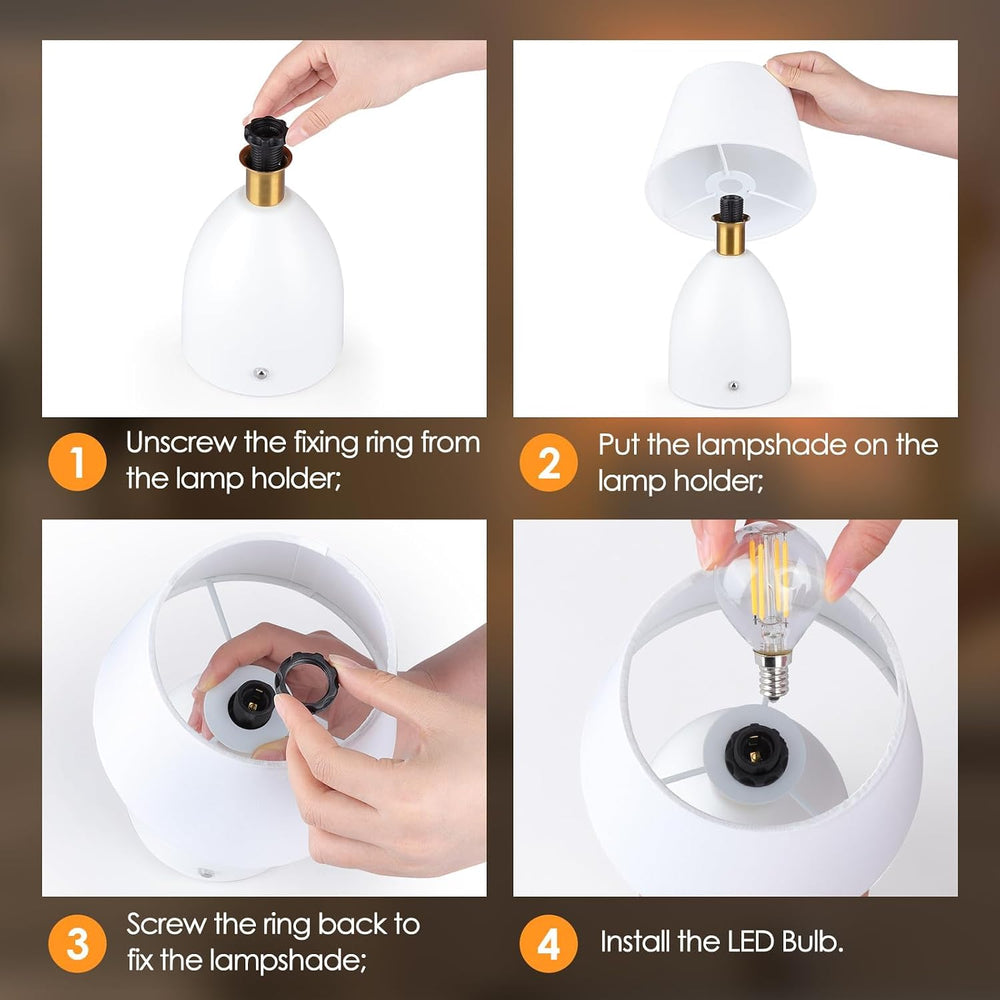 1 Unscrew the fixing ring from the lamp holder;

2 Put the lampshade on the lamp holder;

3 Screw the ring back to fix the lampshade;

4 Install the LED Bulb.