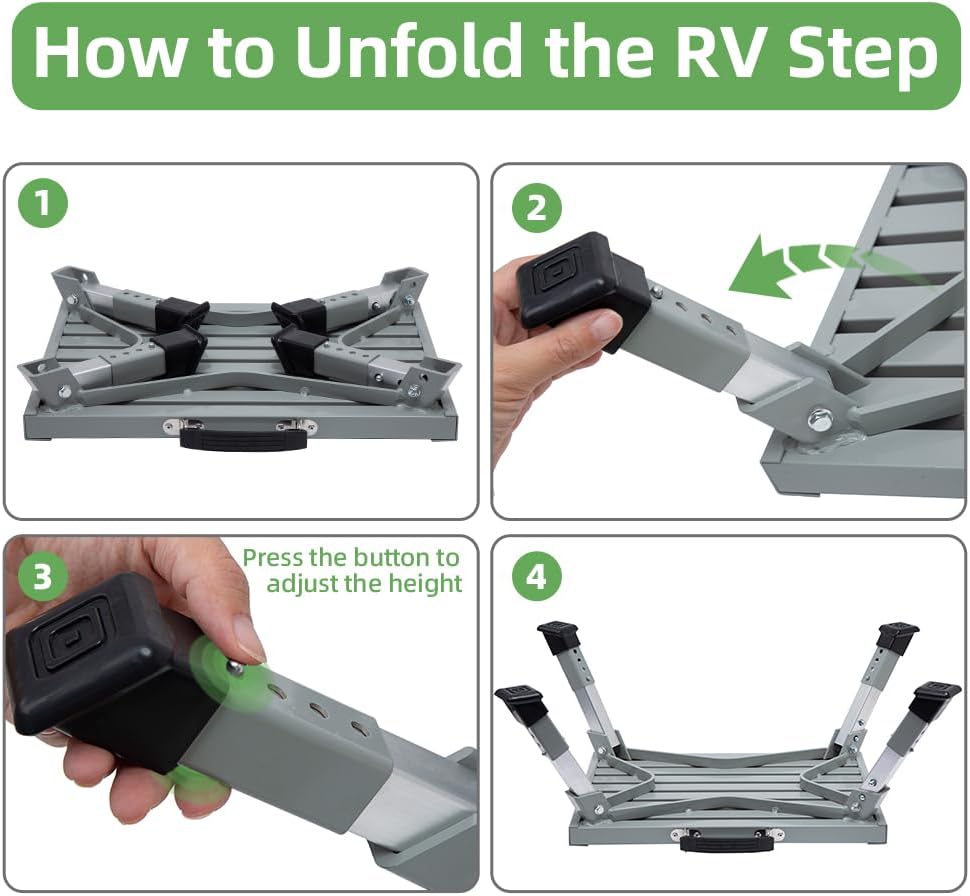 How to Unfold the RV Step

1

2

3

Press the button to adjust the height

4