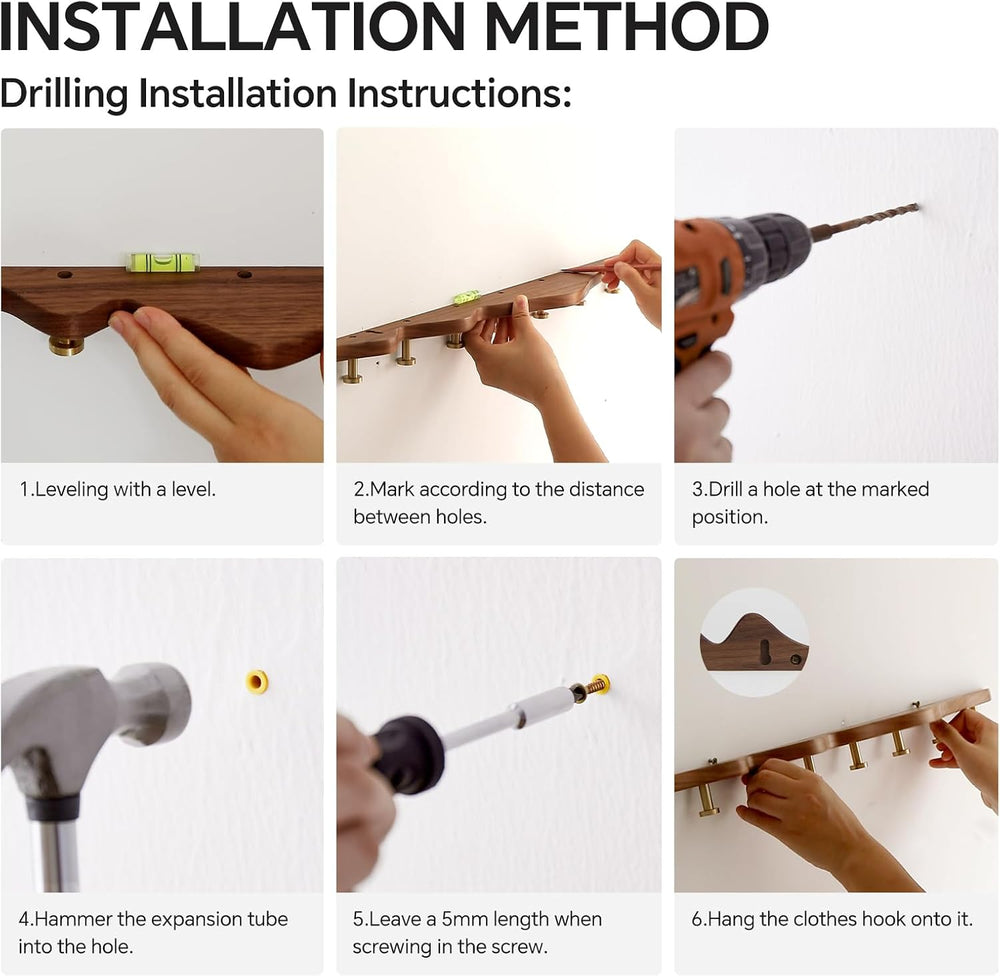 INSTALLATION METHOD

Drilling Installation Instructions:

1.Leveling with a level.

2.Mark according to the distance between holes.

3.Drill a hole at the marked position.

4.Hammer the expansion tube into the hole.

5.Leave a 5mm length when screwing in the screw.

6.Hang the clothes hook onto it.