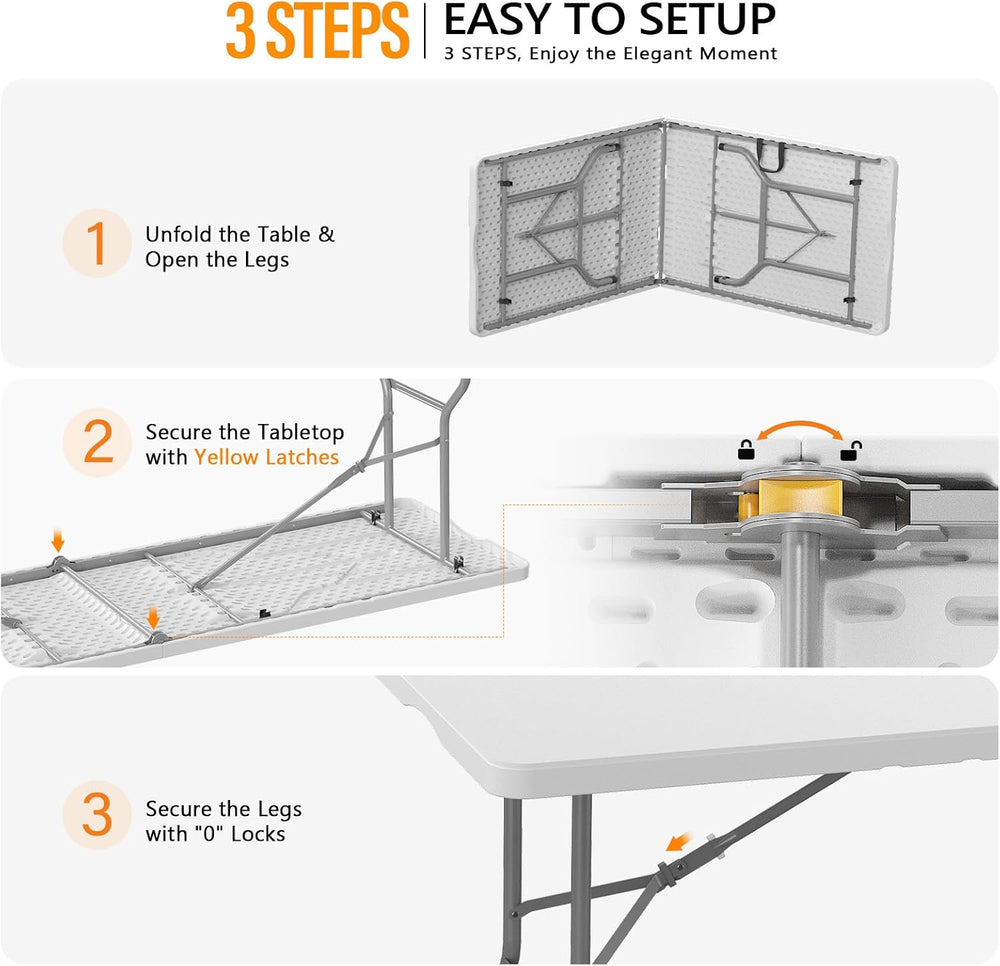 3 STEPS
EASY TO SETUP
3 STEPS, Enjoy the Elegant Moment

1
Unfold the Table &
Open the Legs

2
Secure the Tabletop
with Yellow Latches

3
Secure the Legs
with "0" Locks