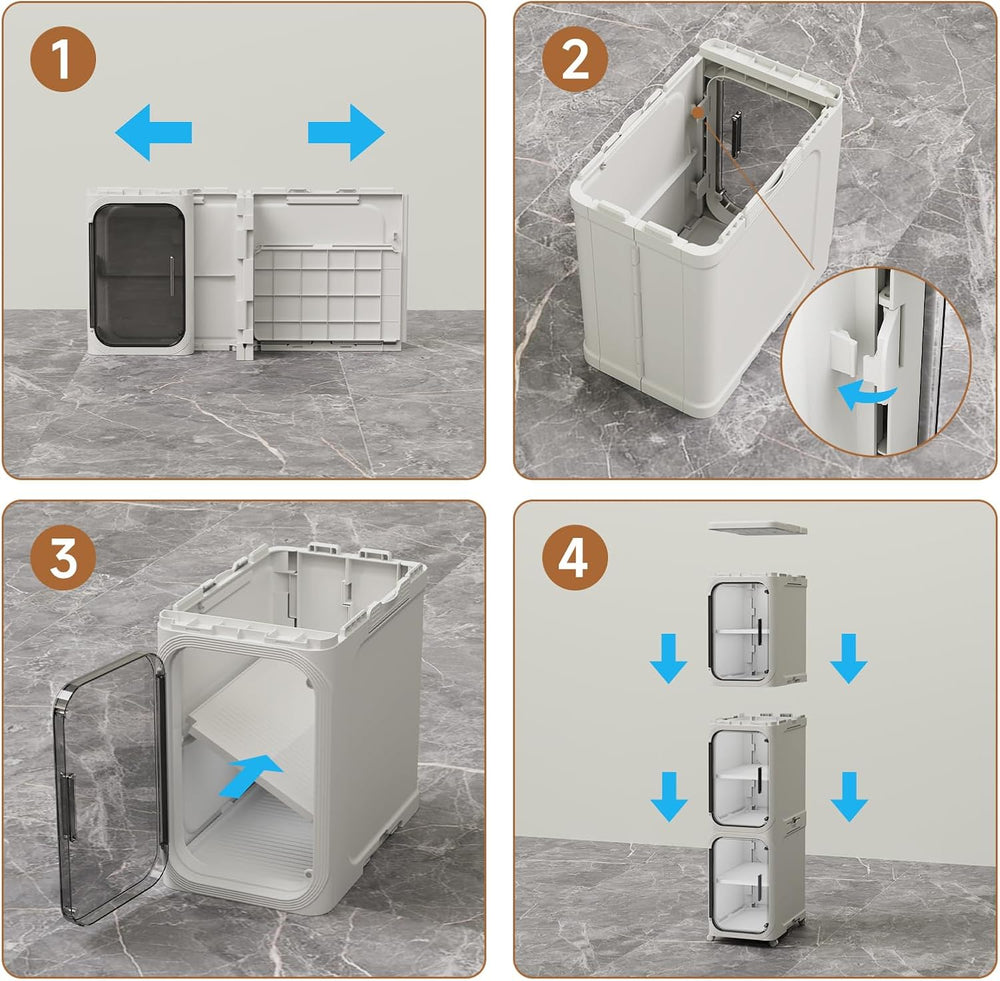 1

2

3

4