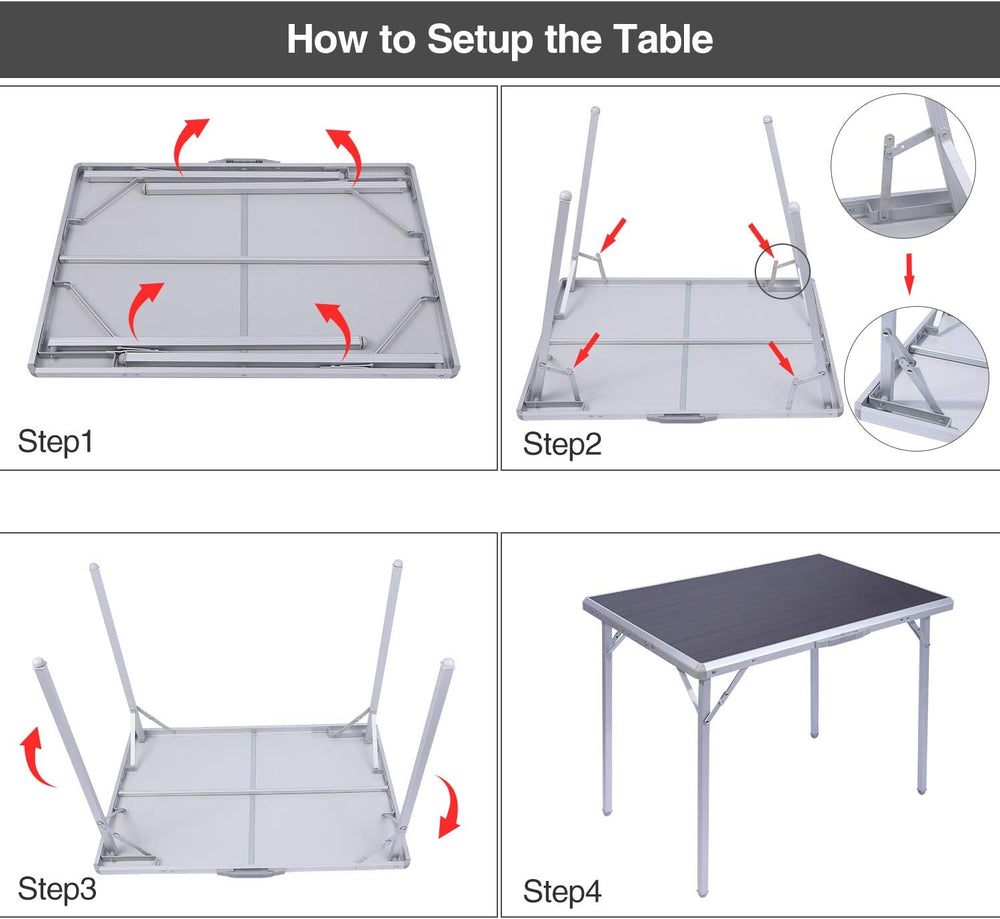 How to Setup the Table

Step1

Step2

Step3

Step4