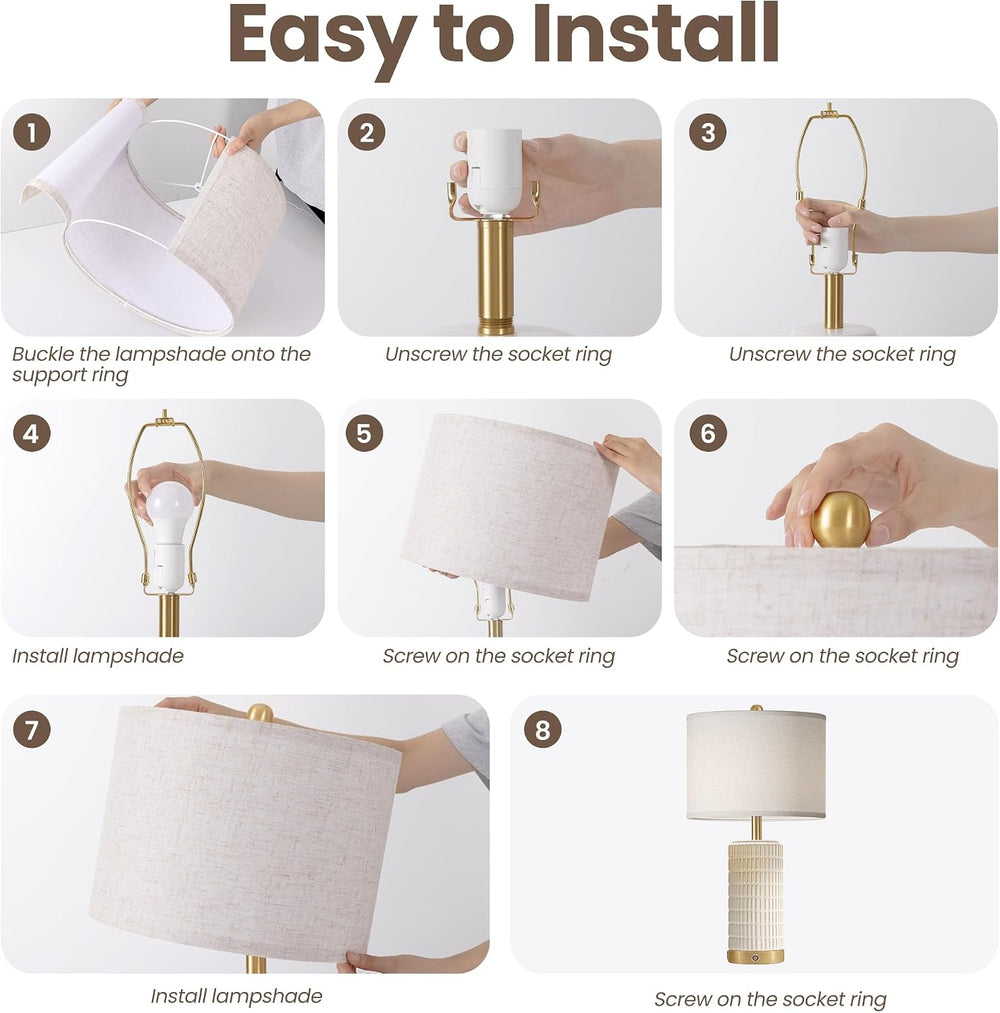 Easy to Install

1

Buckle the lampshade onto the support ring

2

Unscrew the socket ring

3

Unscrew the socket ring

4

Install lampshade

5

Screw on the socket ring

6

Screw on the socket ring

7

Install lampshade

8

Screw on the socket ring