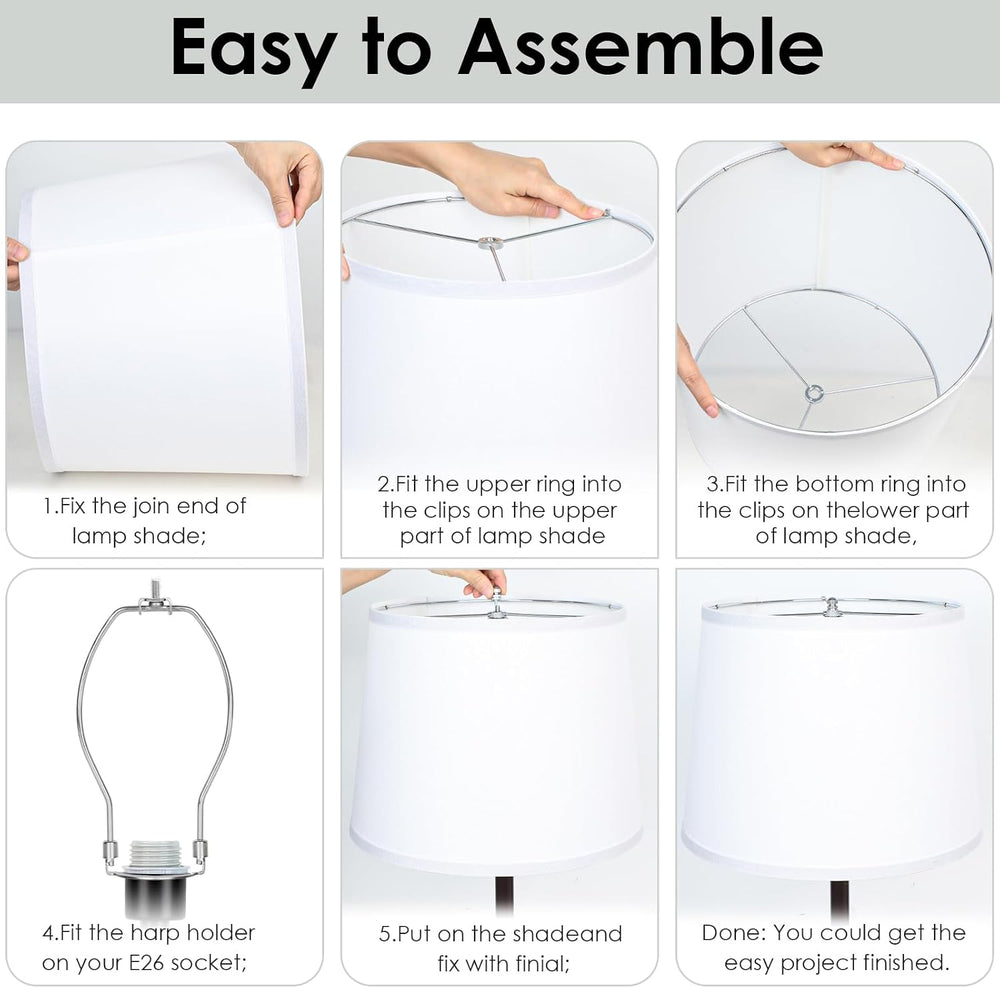 Easy to Assemble

1.Fix the join end of lamp shade;

2.Fit the upper ring into the clips on the upper part of lamp shade

3.Fit the bottom ring into the clips on thelower part of lamp shade,

4.Fit the harp holder on your E26 socket;

5.Put on the shadeand fix with finial;

Done: You could get the easy project finished.