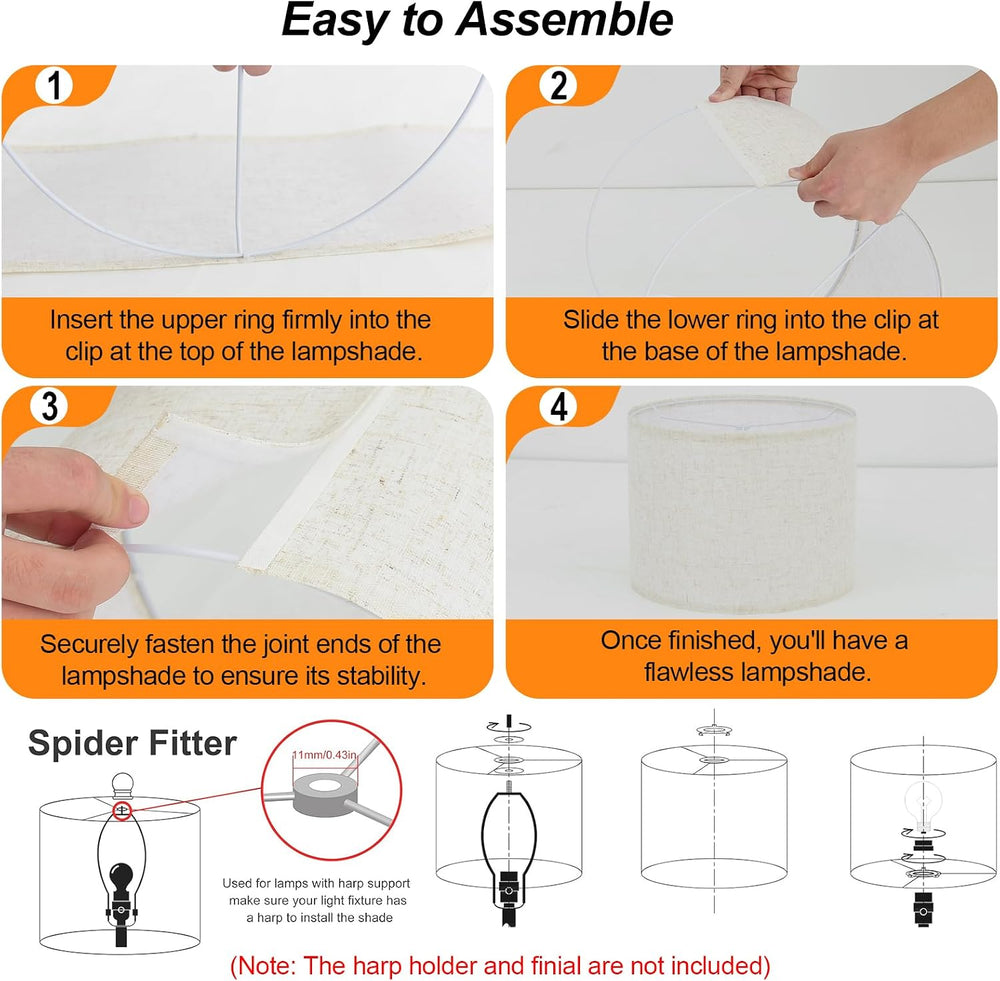 Easy to Assemble

1

Insert the upper ring firmly into the clip at the top of the lampshade.

2

Slide the lower ring into the clip at the base of the lampshade.

3

Securely fasten the joint ends of the lampshade to ensure its stability.

4

Once finished, you'll have a flawless lampshade.

Spider Fitter

11mm/0.43in

Used for lamps with harp support make sure your light fixture has a harp to install the shade

(Note: The harp holder and finial are not included)