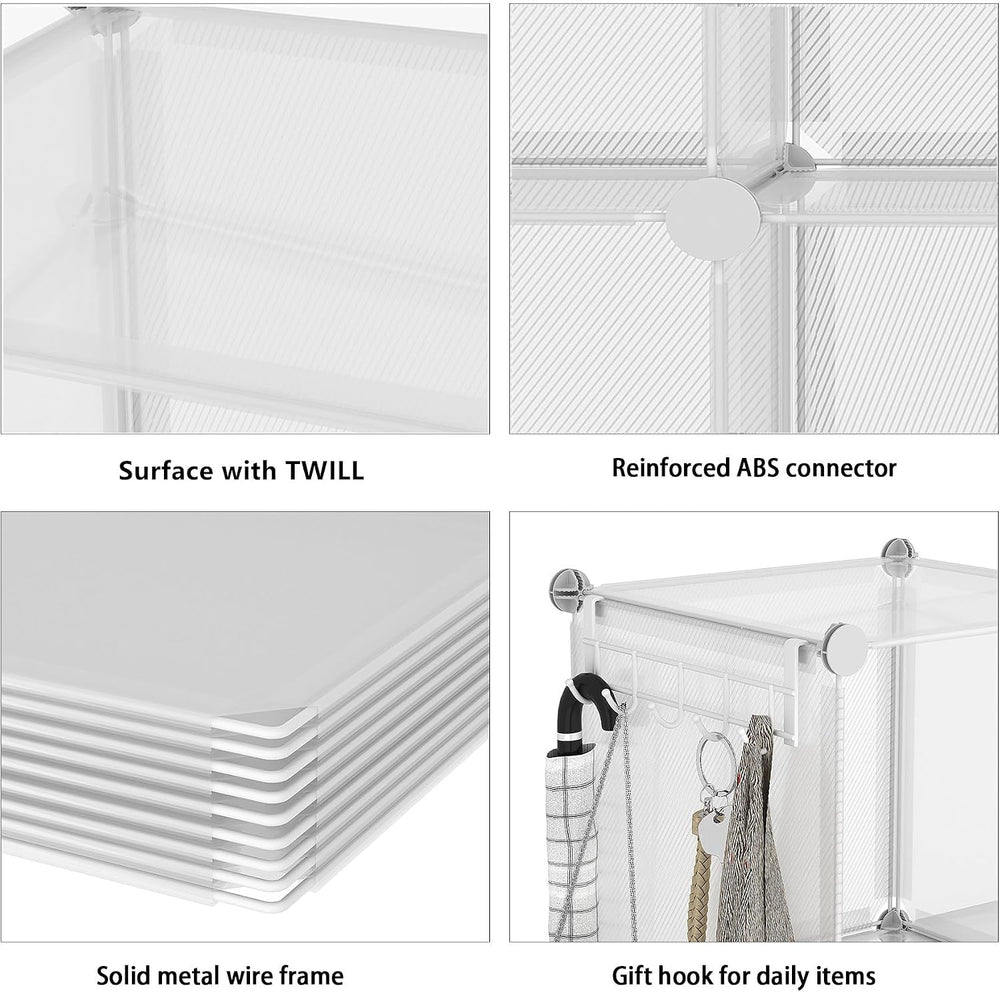 Surface with TWILL

Reinforced ABS connector

Solid metal wire frame

Gift hook for daily items