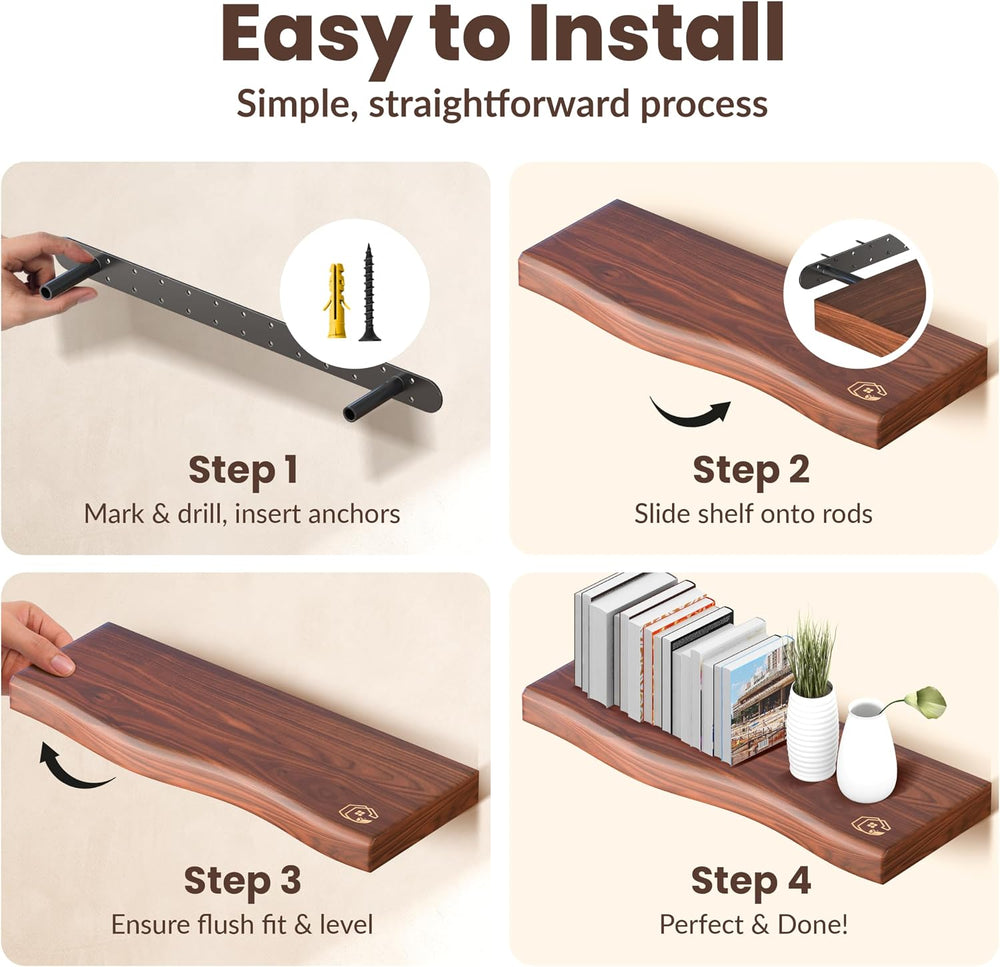 Easy to Install

Simple, straightforward process

Step 1
Mark & drill, insert anchors

Step 2
Slide shelf onto rods

Step 3
Ensure flush fit & level

Step 4
Perfect & Done!