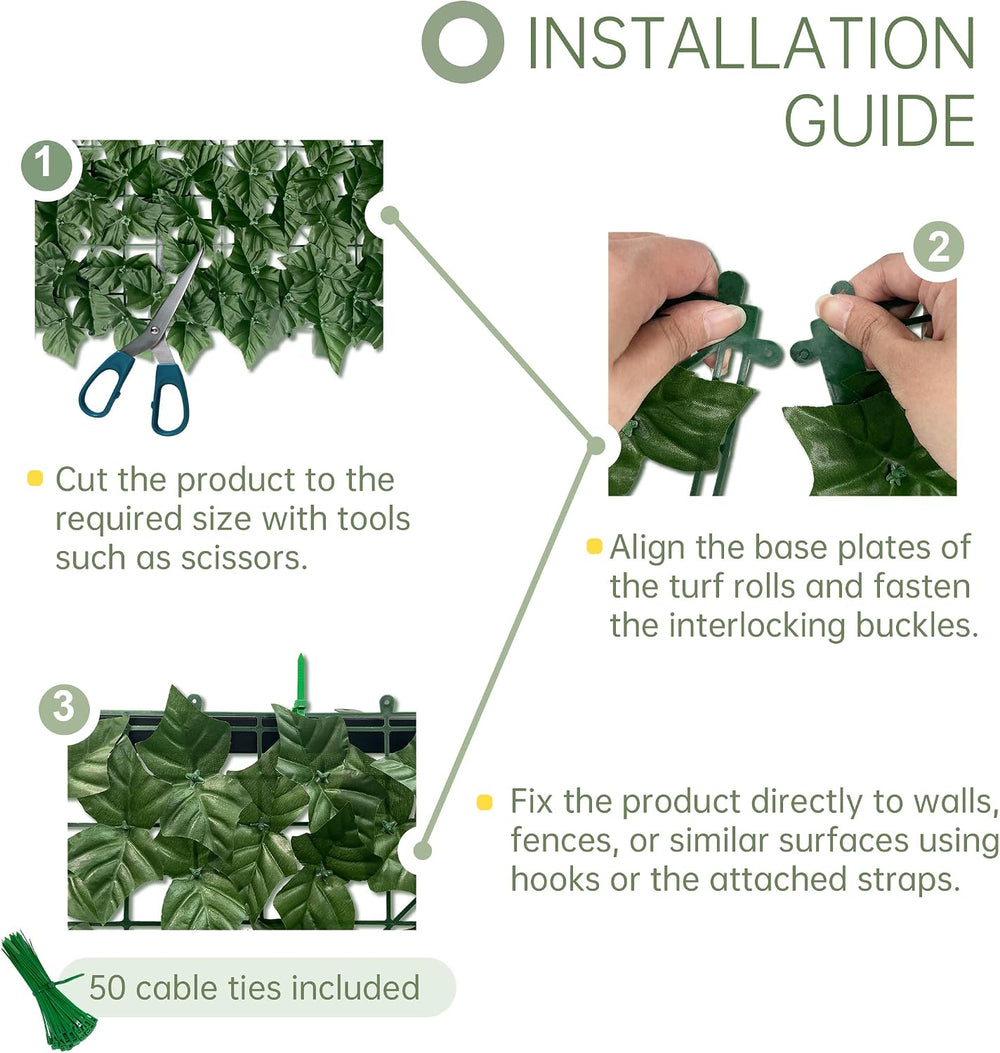 INSTALLATION GUIDE

1

• Cut the product to the required size with tools such as scissors.

2

• Align the base plates of the turf rolls and fasten the interlocking buckles.

3

• Fix the product directly to walls, fences, or similar surfaces using hooks or the attached straps.

50 cable ties included