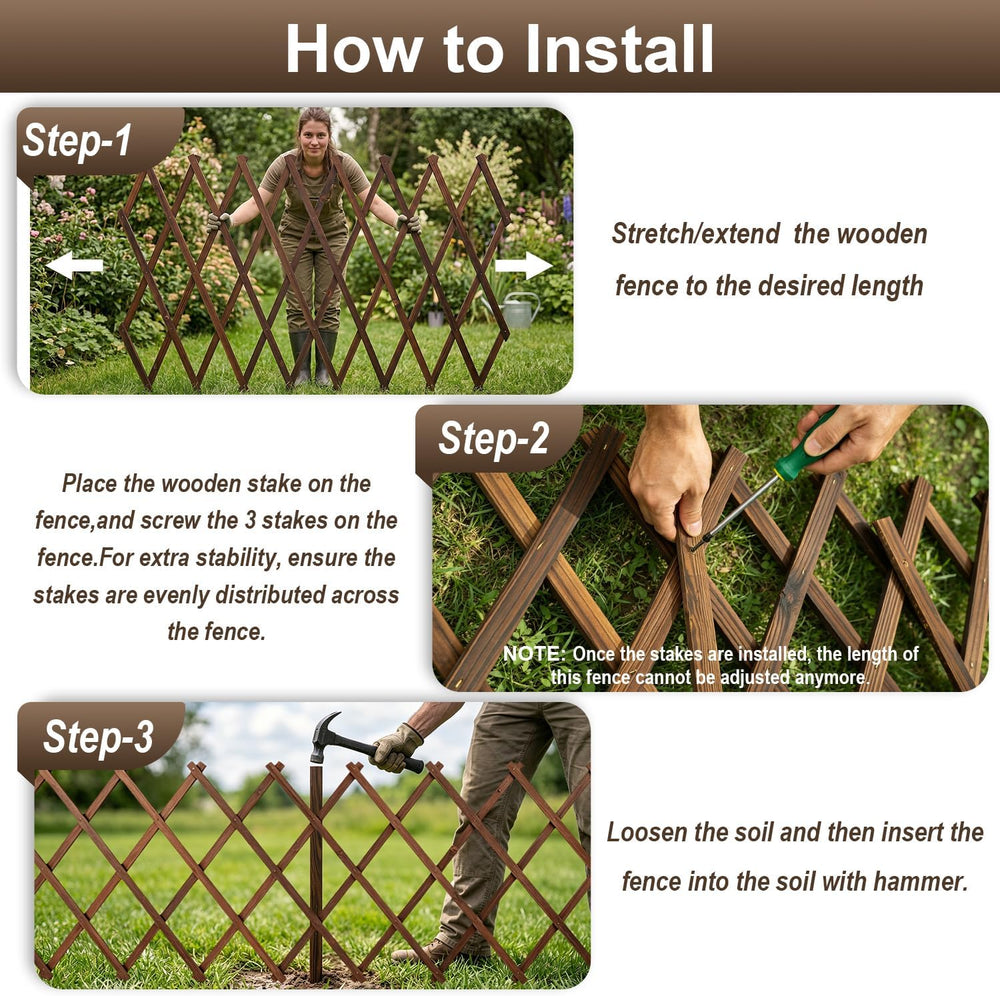 How to Install

Step-1

Stretch/extend the wooden fence to the desired length

Step-2

Place the wooden stake on the fence,and screw the 3 stakes on the fence.For extra stability, ensure the stakes are evenly distributed across the fence.

NOTE: Once the stakes are installed, the length of this fence cannot be adjusted anymore.

Step-3

Loosen the soil and then insert the fence into the soil with hammer.