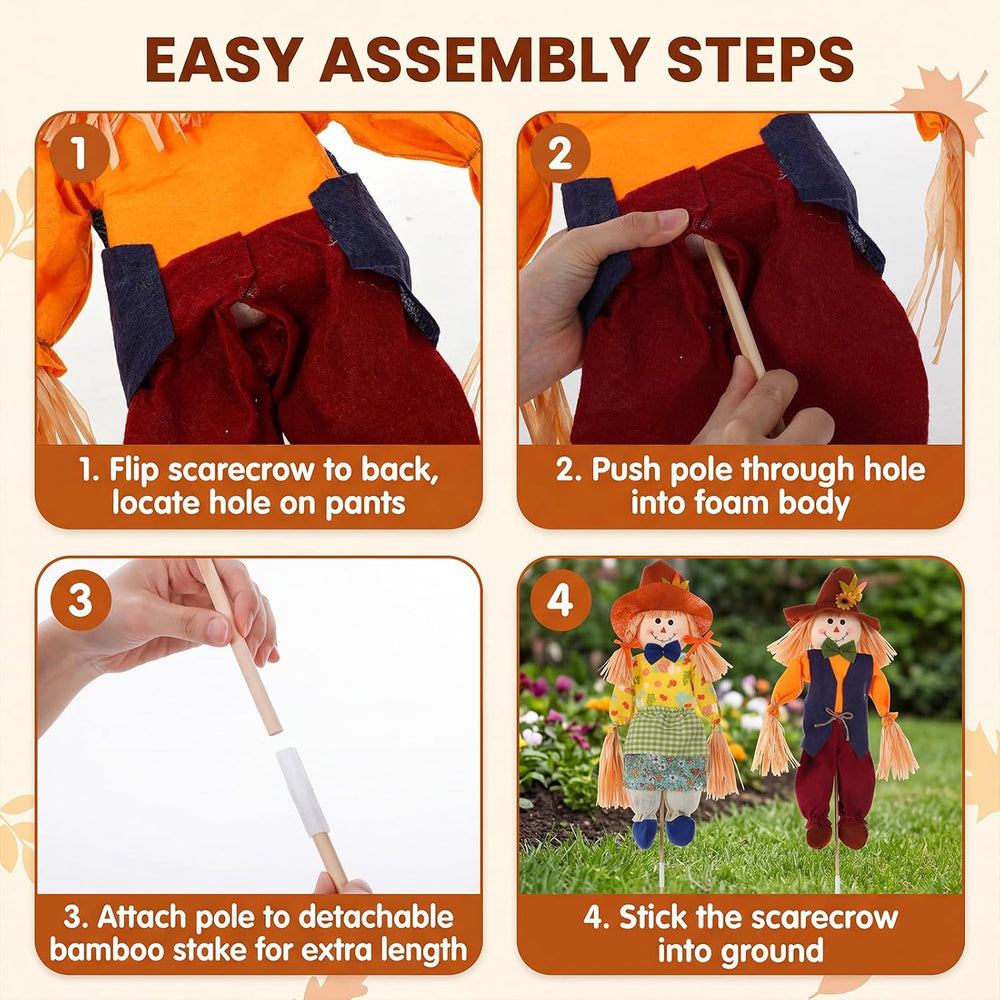 EASY ASSEMBLY STEPS

1

1. Flip scarecrow to back, locate hole on pants

2

2. Push pole through hole into foam body

3

3. Attach pole to detachable bamboo stake for extra length

4

4. Stick the scarecrow into ground