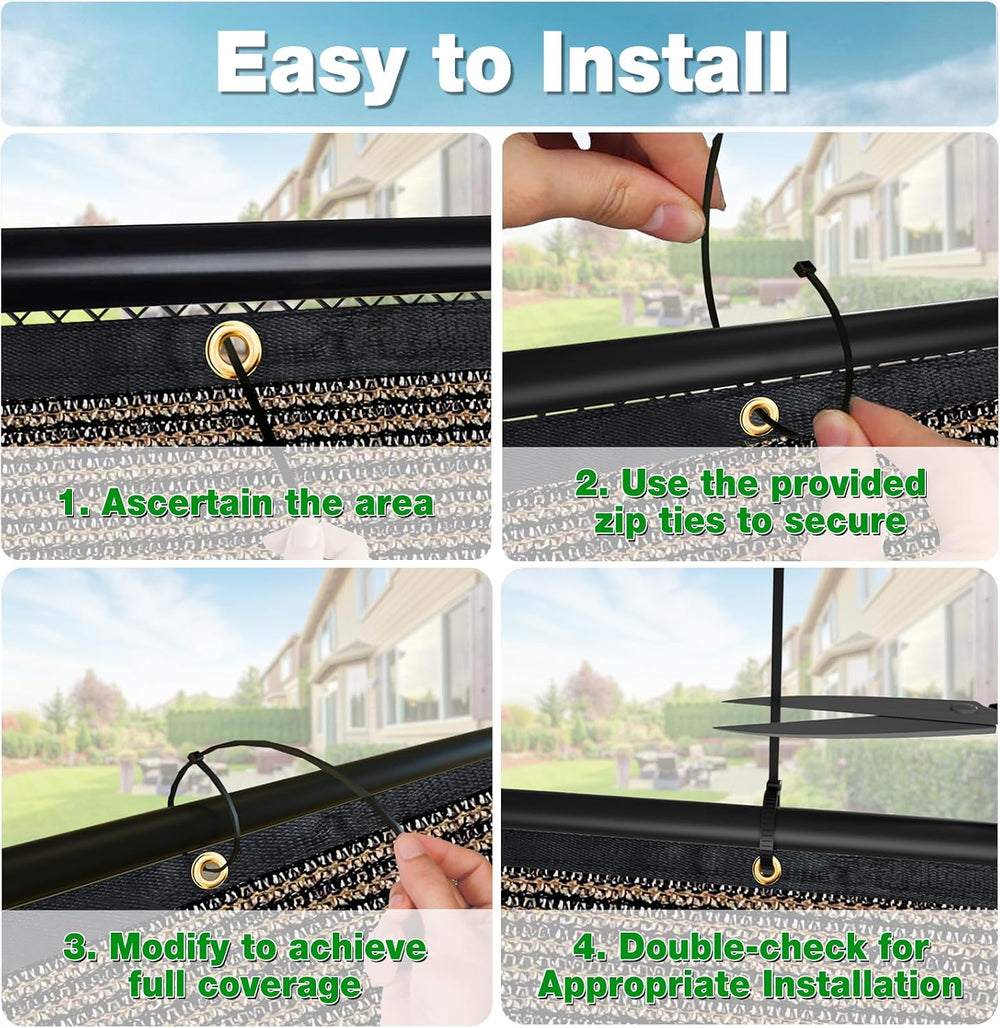 Easy to Install

1. Ascertain the area

2. Use the provided zip ties to secure

3. Modify to achieve full coverage

4. Double-check for Appropriate Installation