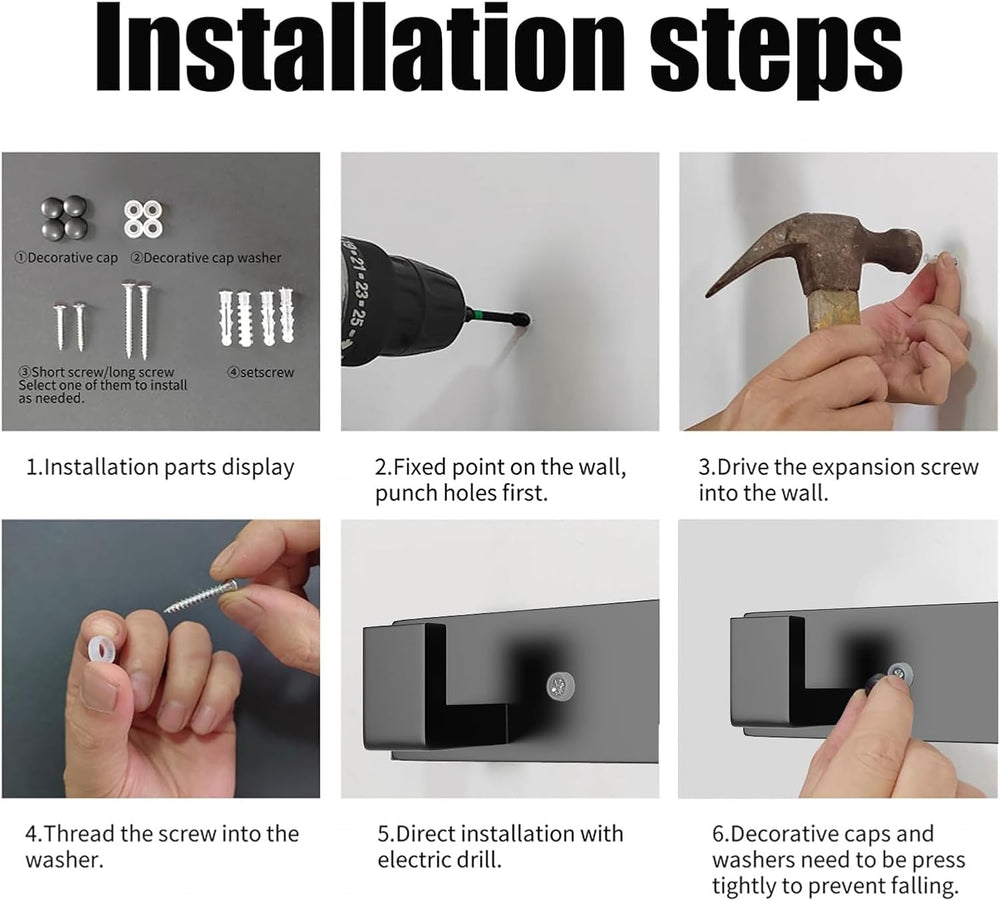 Installation steps

①Decorative cap ②Decorative cap washer

③Short screw/long screw Select one of them to install as needed.

④setscrew

1.Installation parts display

2.Fixed point on the wall, punch holes first.

3.Drive the expansion screw into the wall.

4.Thread the screw into the washer.

5.Direct installation with electric drill.

6.Decorative caps and washers need to be press tightly to prevent falling.