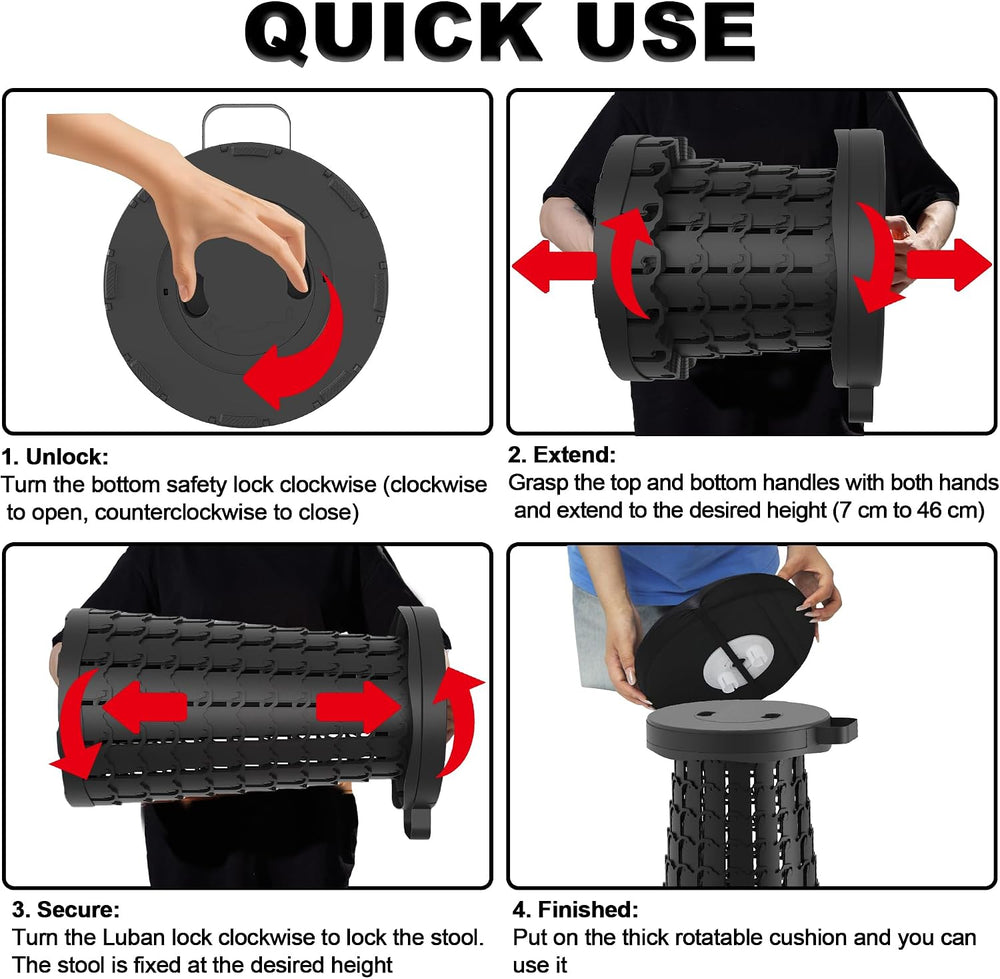 QUICK USE

1. Unlock:
Turn the bottom safety lock clockwise (clockwise to open, counterclockwise to close)

2. Extend:
Grasp the top and bottom handles with both hands and extend to the desired height (7 cm to 46 cm)

3. Secure:
Turn the Luban lock clockwise to lock the stool. The stool is fixed at the desired height

4. Finished:
Put on the thick rotatable cushion and you can use it