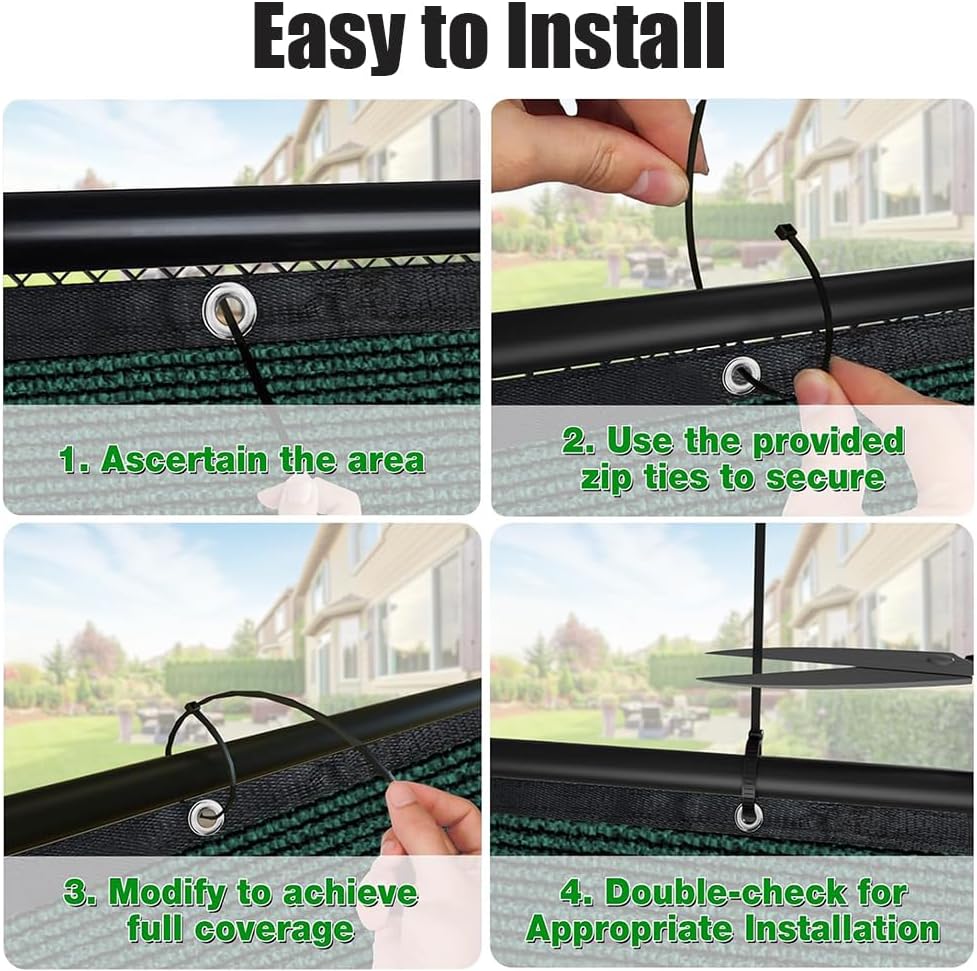 Easy to Install

1. Ascertain the area

2. Use the provided zip ties to secure

3. Modify to achieve full coverage

4. Double-check for Appropriate Installation