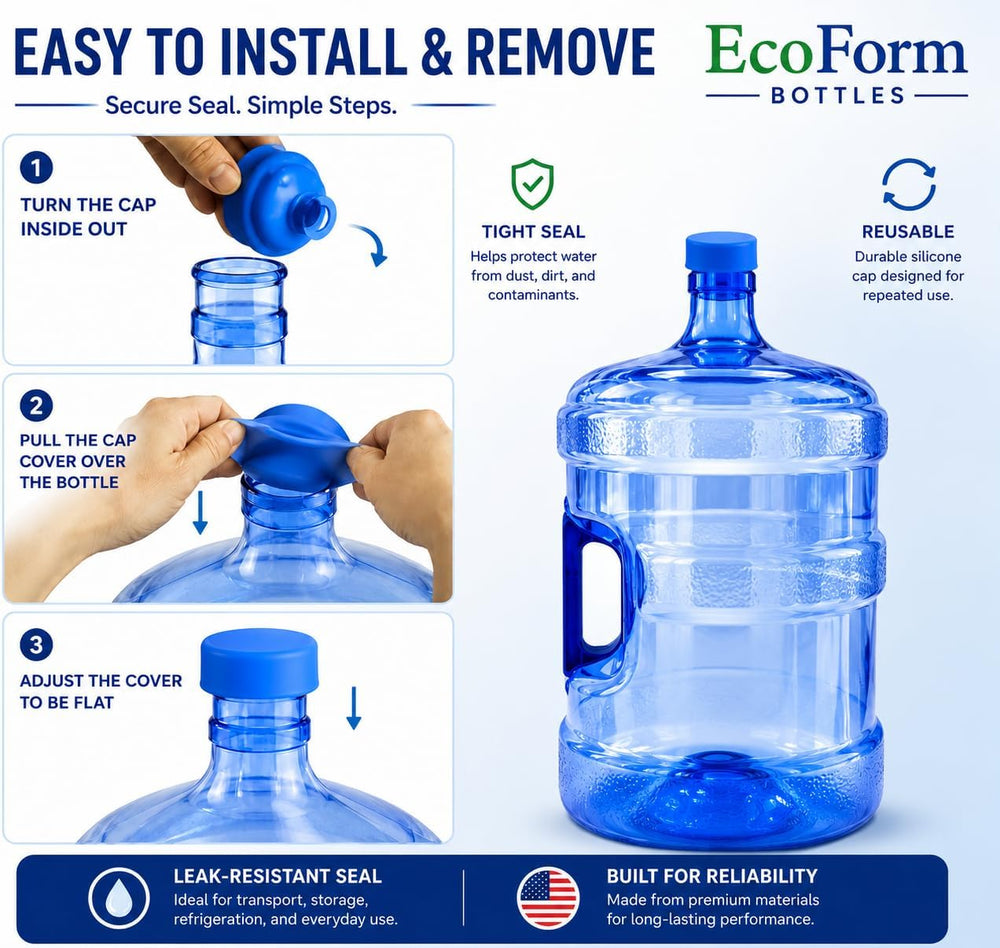 EASY TO INSTALL & REMOVE

Secure Seal. Simple Steps.

EcoForm
BOTTLES

1
TURN THE CAP INSIDE OUT

2
PULL THE CAP COVER OVER THE BOTTLE

3
ADJUST THE COVER TO BE FLAT

TIGHT SEAL
Helps protect water from dust, dirt, and contaminants.

REUSABLE
Durable silicone cap designed for repeated use.

LEAK-RESISTANT SEAL
Ideal for transport, storage, refrigeration, and everyday use.

BUILT FOR RELIABILITY
Made from premium materials for long-lasting performance.