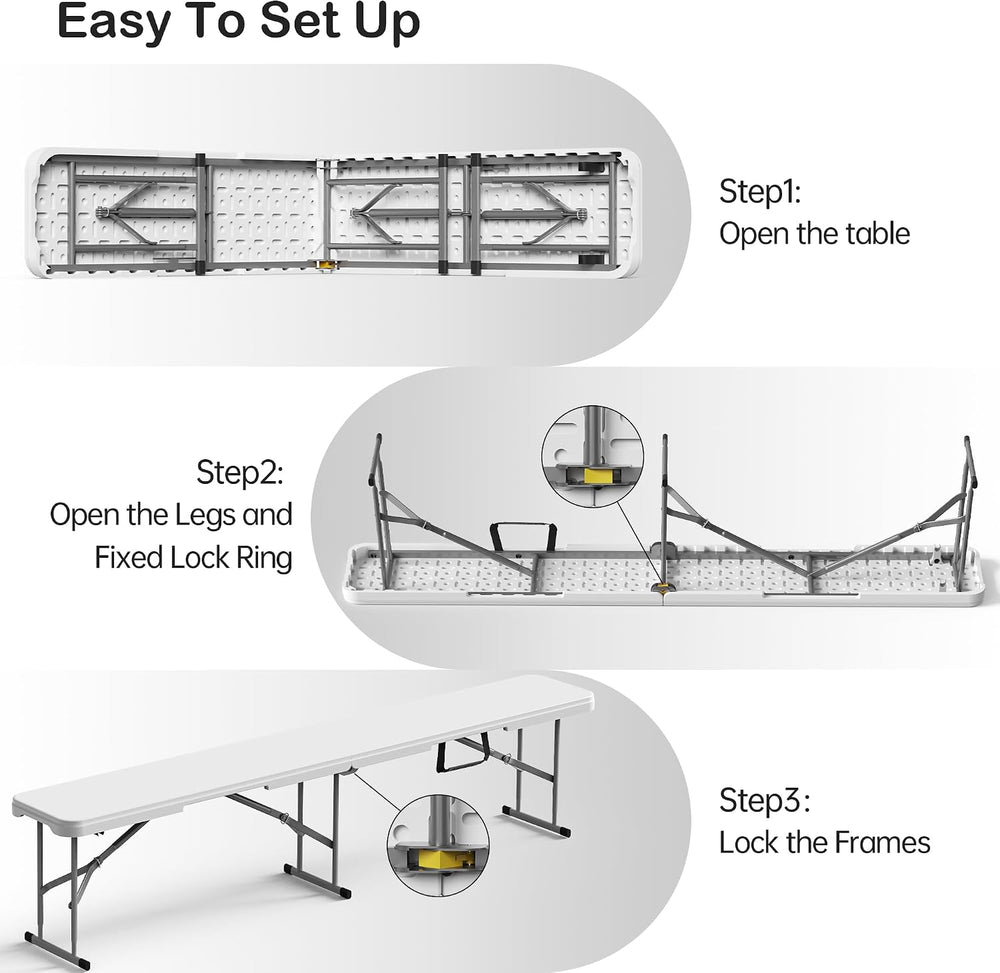 Easy To Set Up

Step1:
Open the table

Step2:
Open the Legs and
Fixed Lock Ring

Step3:
Lock the Frames