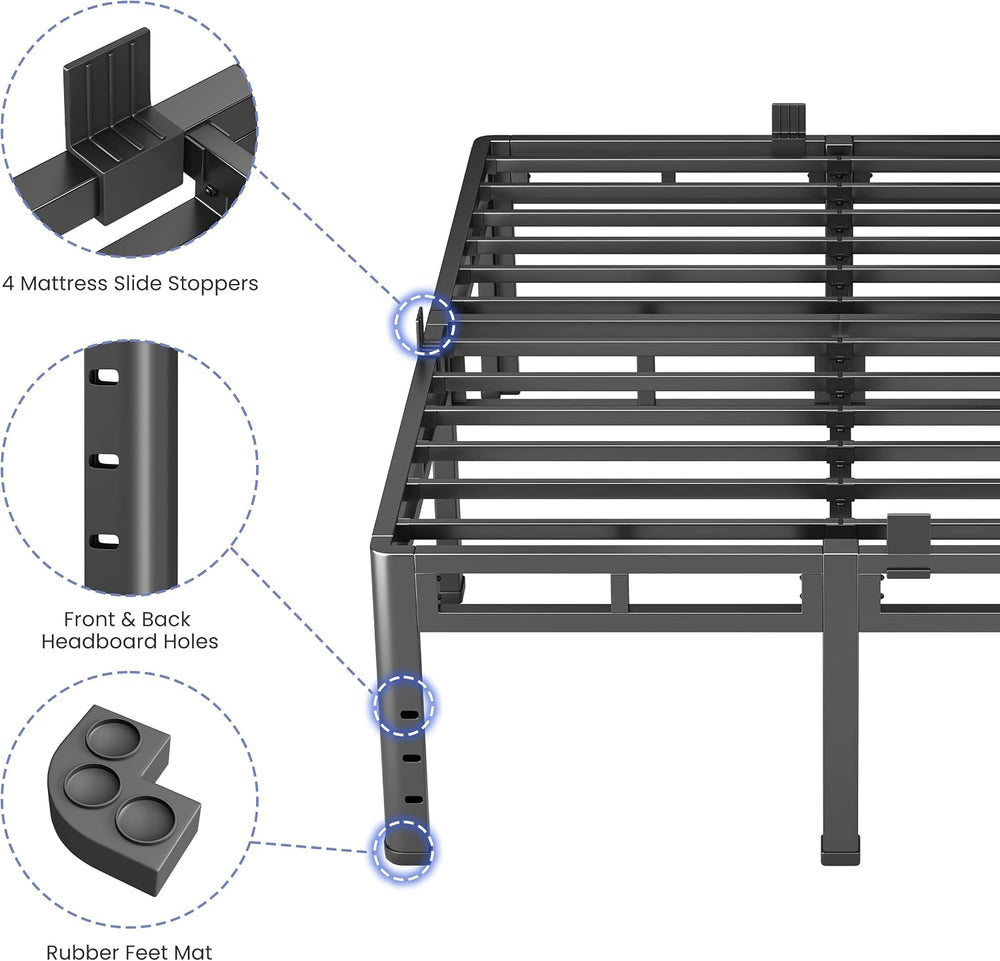 4 Mattress Slide Stoppers

Front & Back
Headboard Holes

Rubber Feet Mat