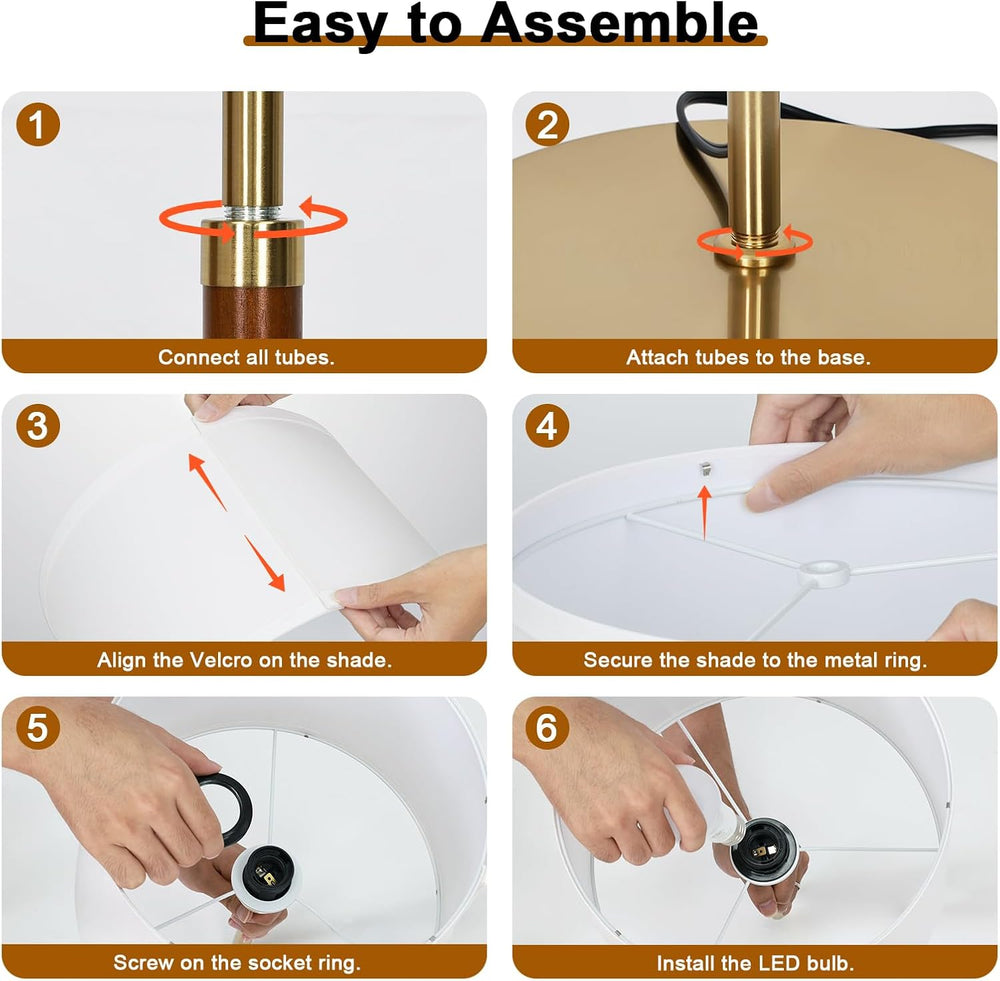 Easy to Assemble

1

Connect all tubes.

2

Attach tubes to the base.

3

Align the Velcro on the shade.

4

Secure the shade to the metal ring.

5

Screw on the socket ring.

6

Install the LED bulb.