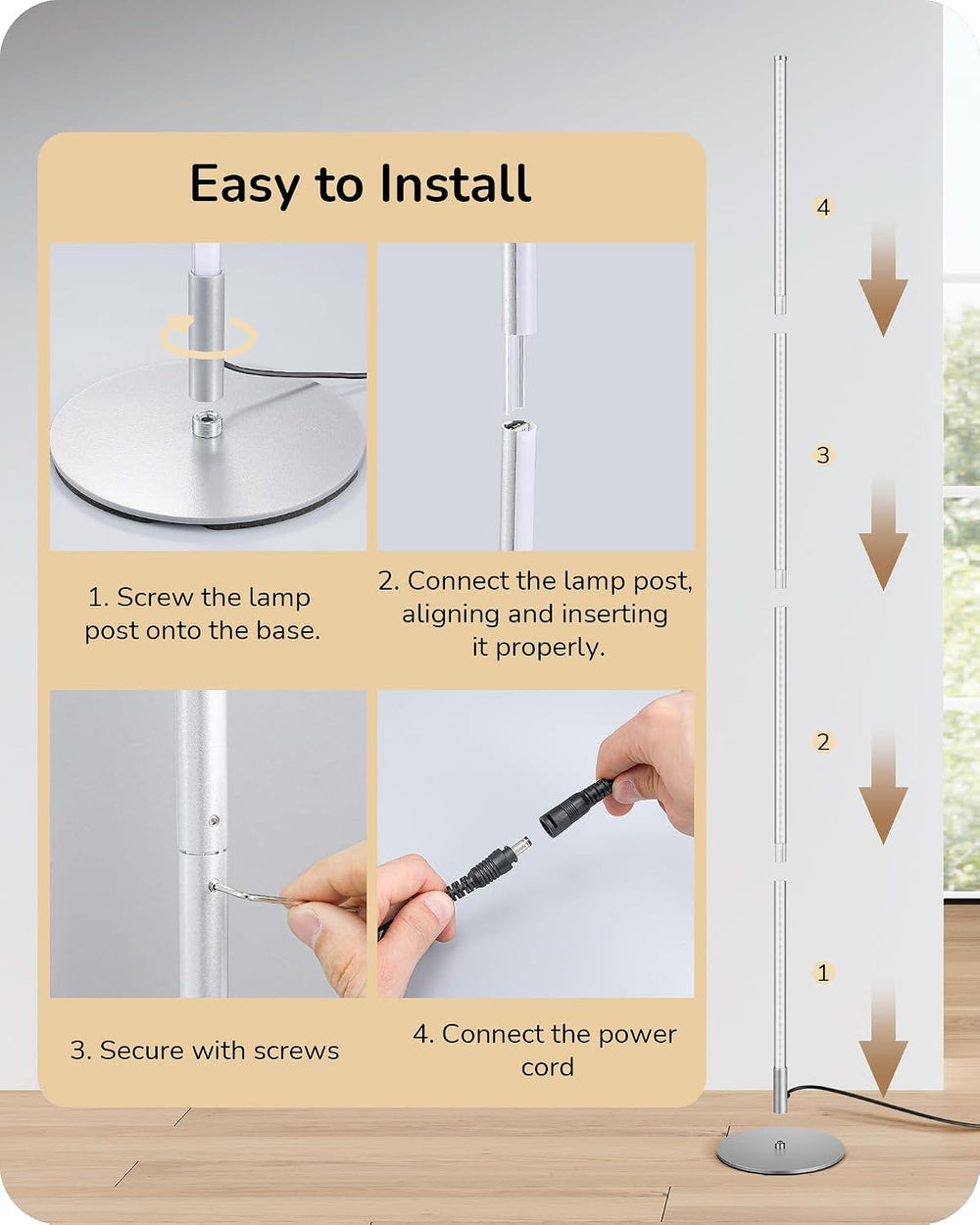 Easy to Install

1. Screw the lamp post onto the base.

2. Connect the lamp post, aligning and inserting it properly.

3. Secure with screws

4. Connect the power cord

4

3

2

1