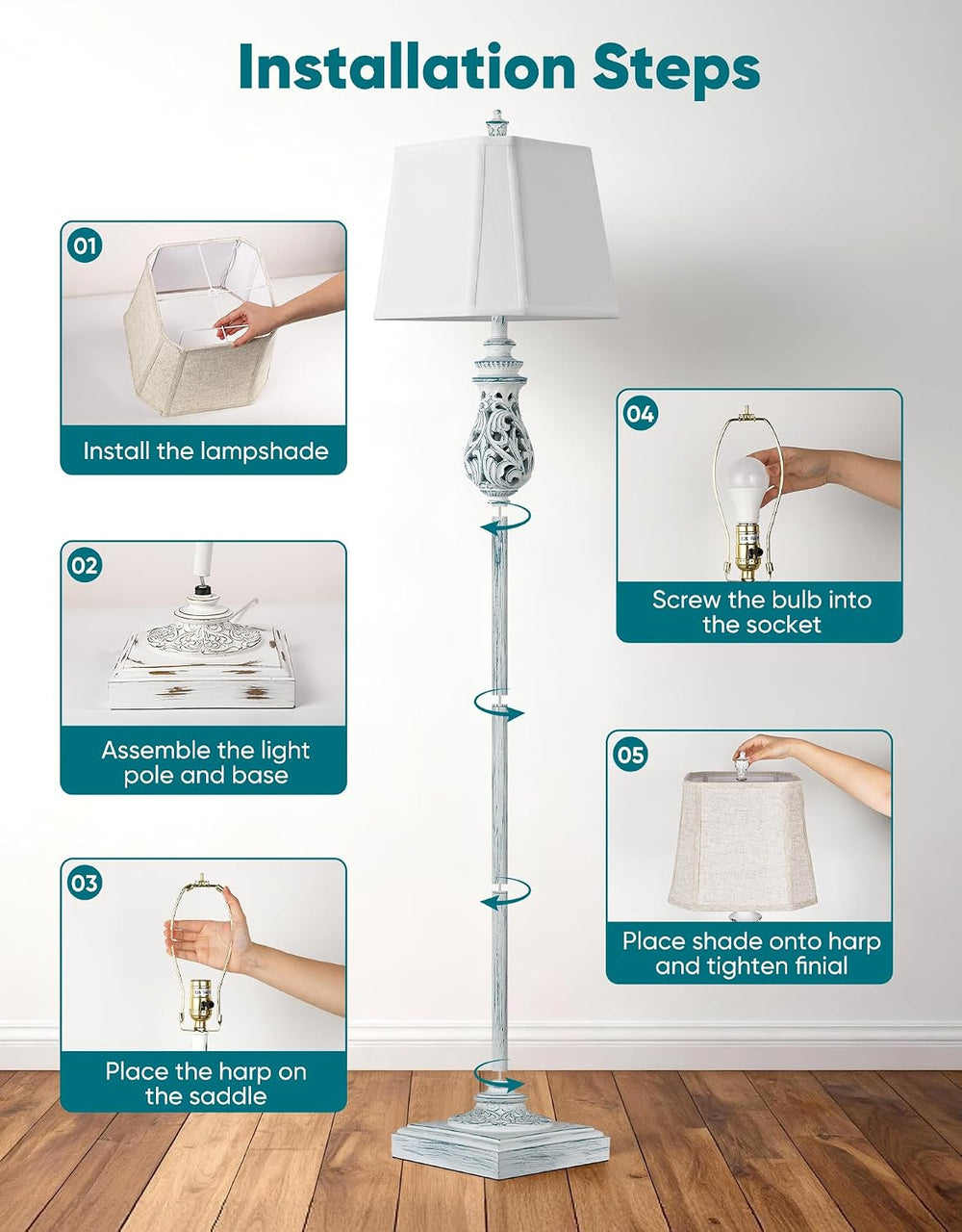 Installation Steps

01

Install the lampshade

02

Assemble the light pole and base

03

Place the harp on the saddle

04

Screw the bulb into the socket

05

Place shade onto harp and tighten finial