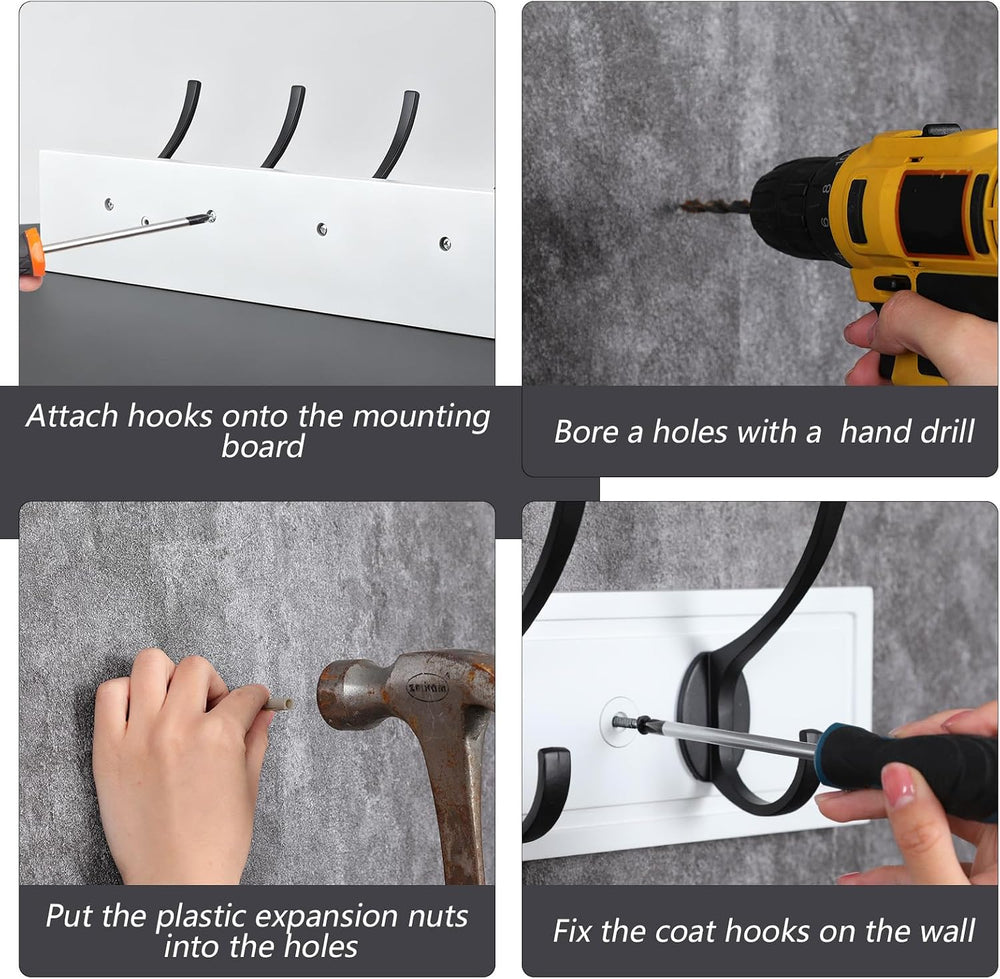 Attach hooks onto the mounting board

Bore a holes with a  hand drill

Put the plastic expansion nuts into the holes

Fix the coat hooks on the wall