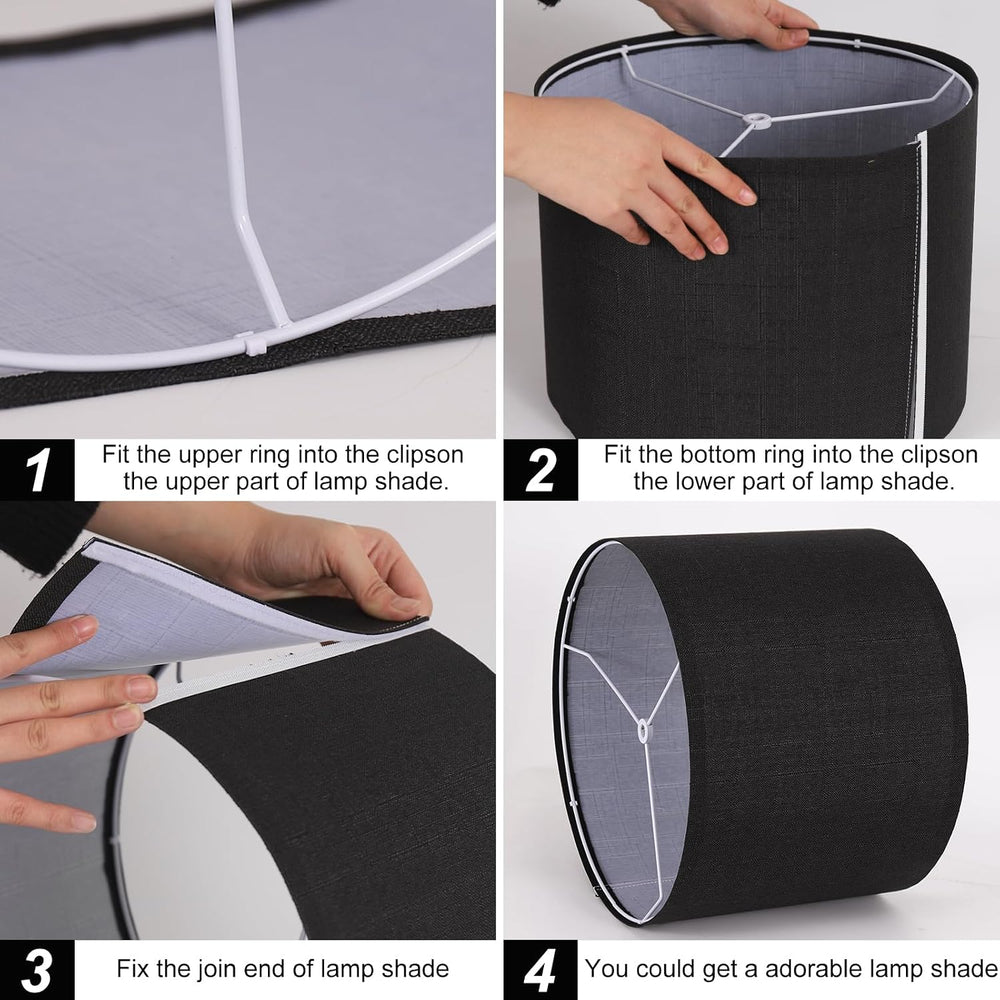 1
Fit the upper ring into the clipson the upper part of lamp shade.

2
Fit the bottom ring into the clipson the lower part of lamp shade.

3
Fix the join end of lamp shade

4
You could get a adorable lamp shade