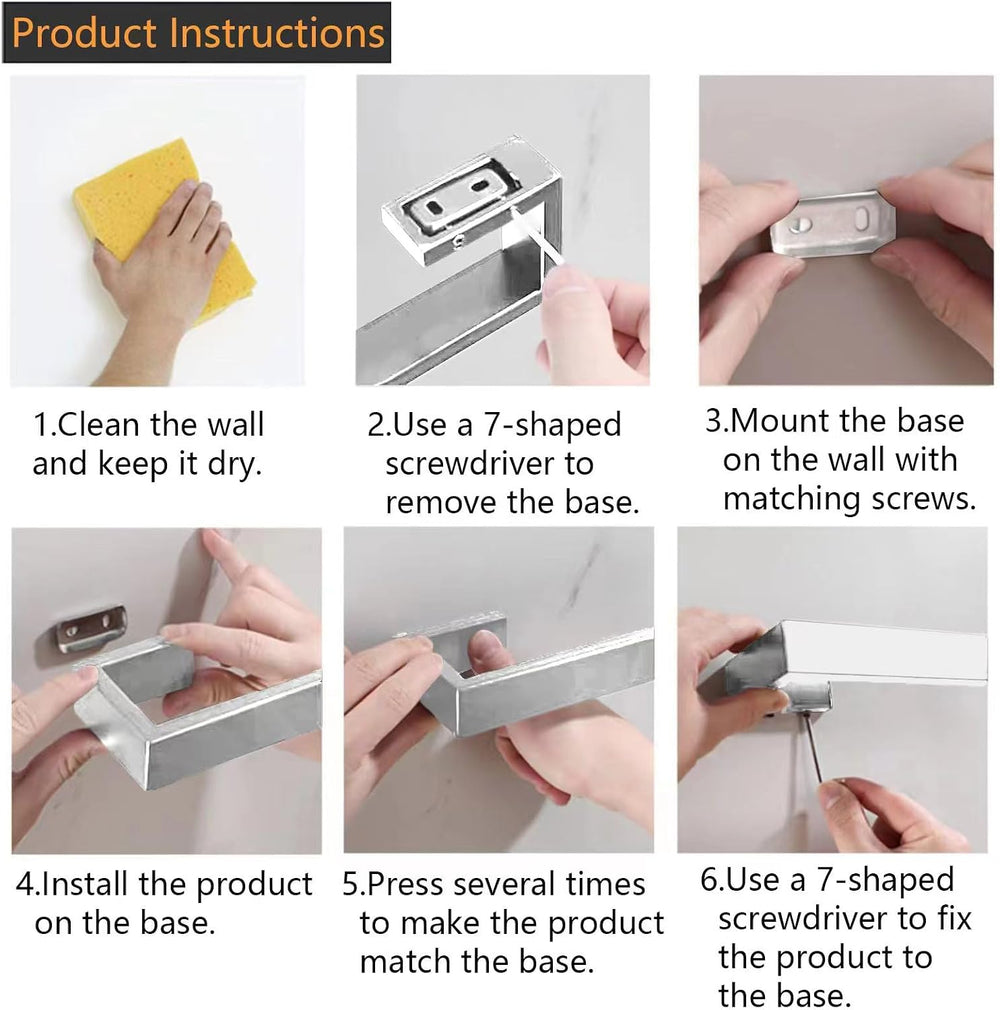 Product Instructions

1.Clean the wall and keep it dry.

2.Use a 7-shaped screwdriver to remove the base.

3.Mount the base on the wall with matching screws.

4.Install the product on the base.

5.Press several times to make the product match the base.

6.Use a 7-shaped screwdriver to fix the product to the base.