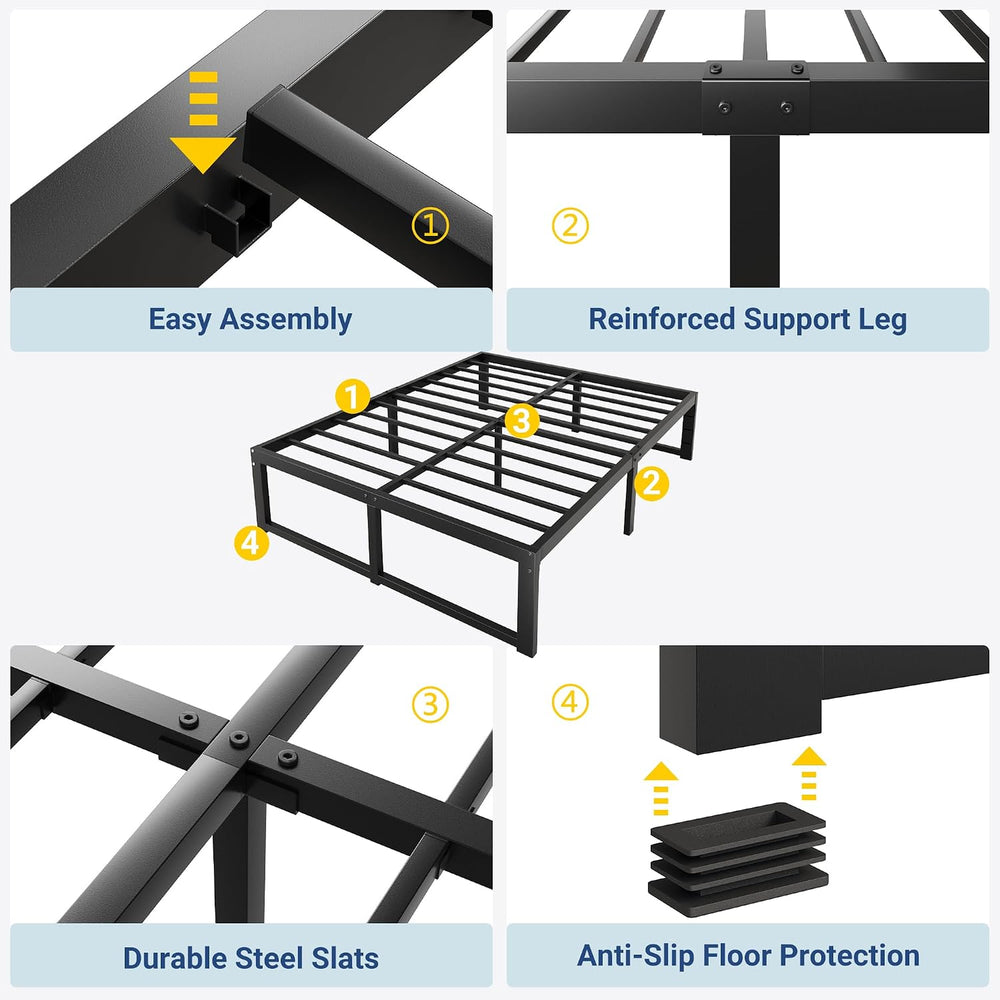 ①

Easy Assembly

②

Reinforced Support Leg

1

3

2

4

③

Durable Steel Slats

④

Anti-Slip Floor Protection