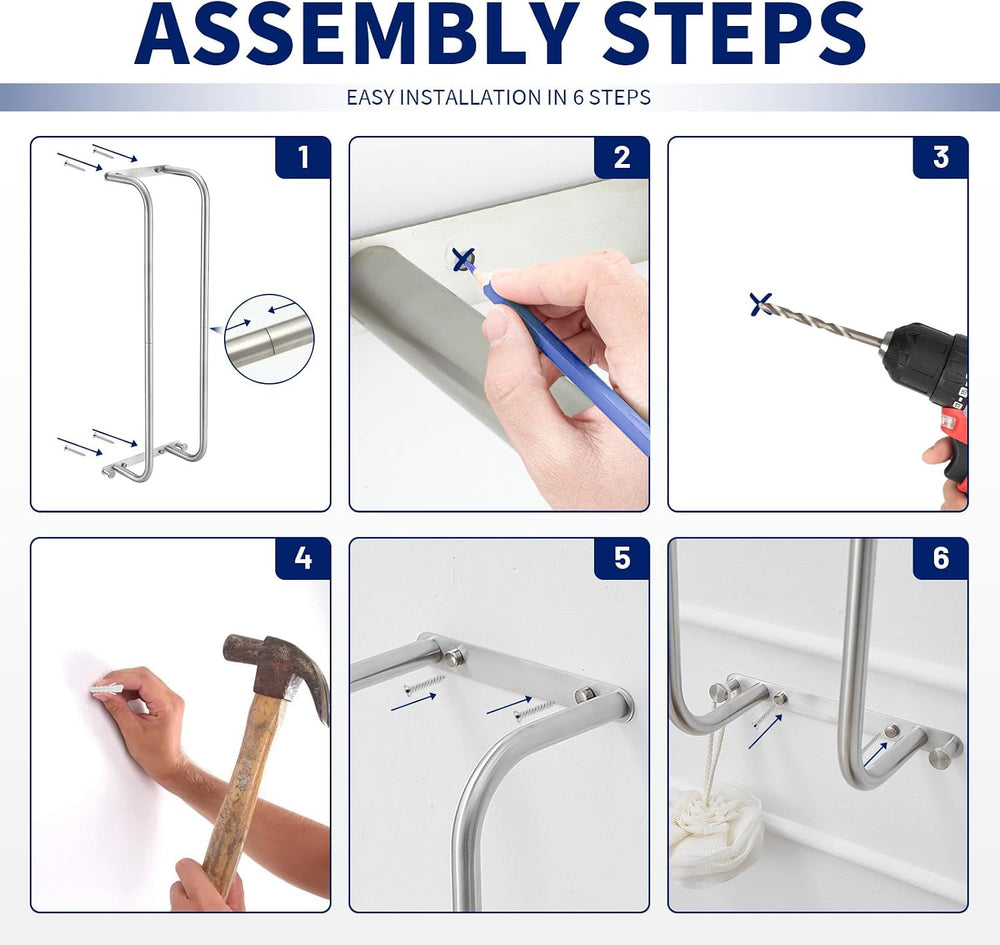 ASSEMBLY STEPS

EASY INSTALLATION IN 6 STEPS

1

2

3

4

5

6