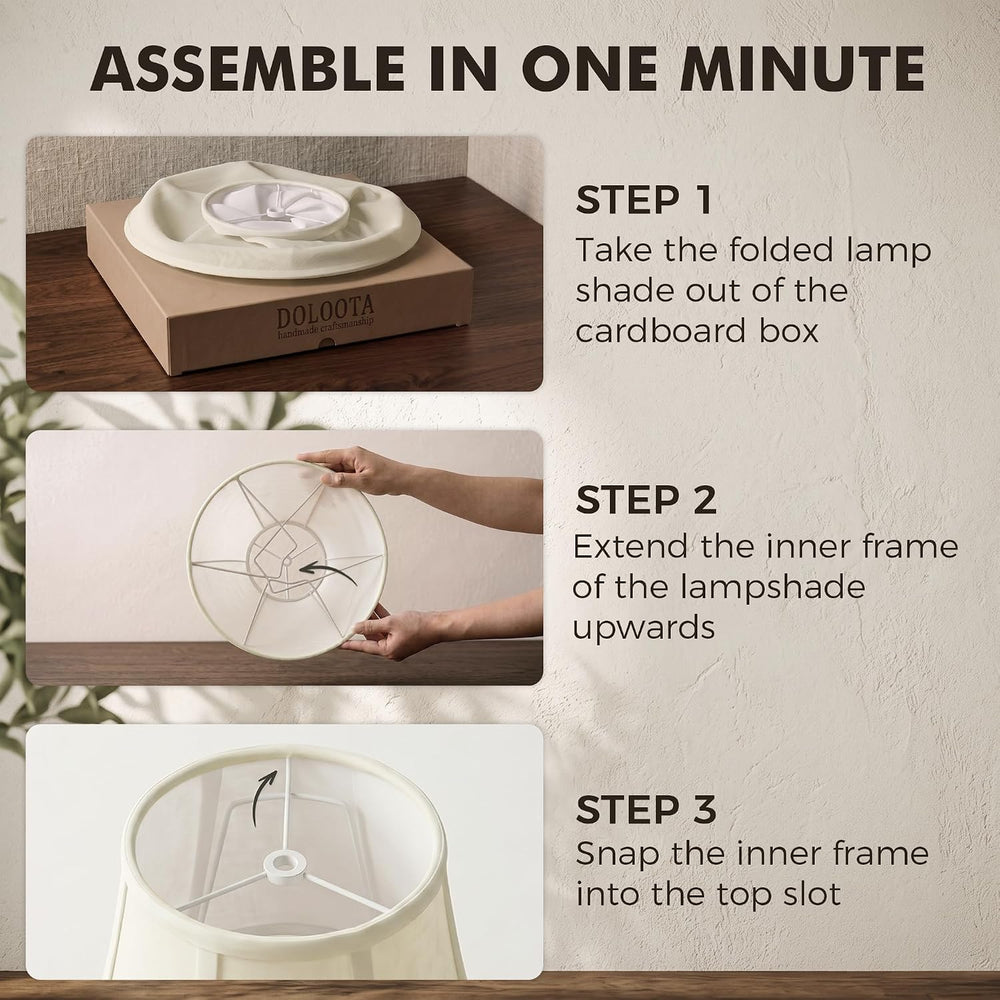 ASSEMBLE IN ONE MINUTE

DOLOOTA
handmade craftsmanship

STEP 1
Take the folded lamp shade out of the cardboard box

STEP 2
Extend the inner frame of the lampshade upwards

STEP 3
Snap the inner frame into the top slot