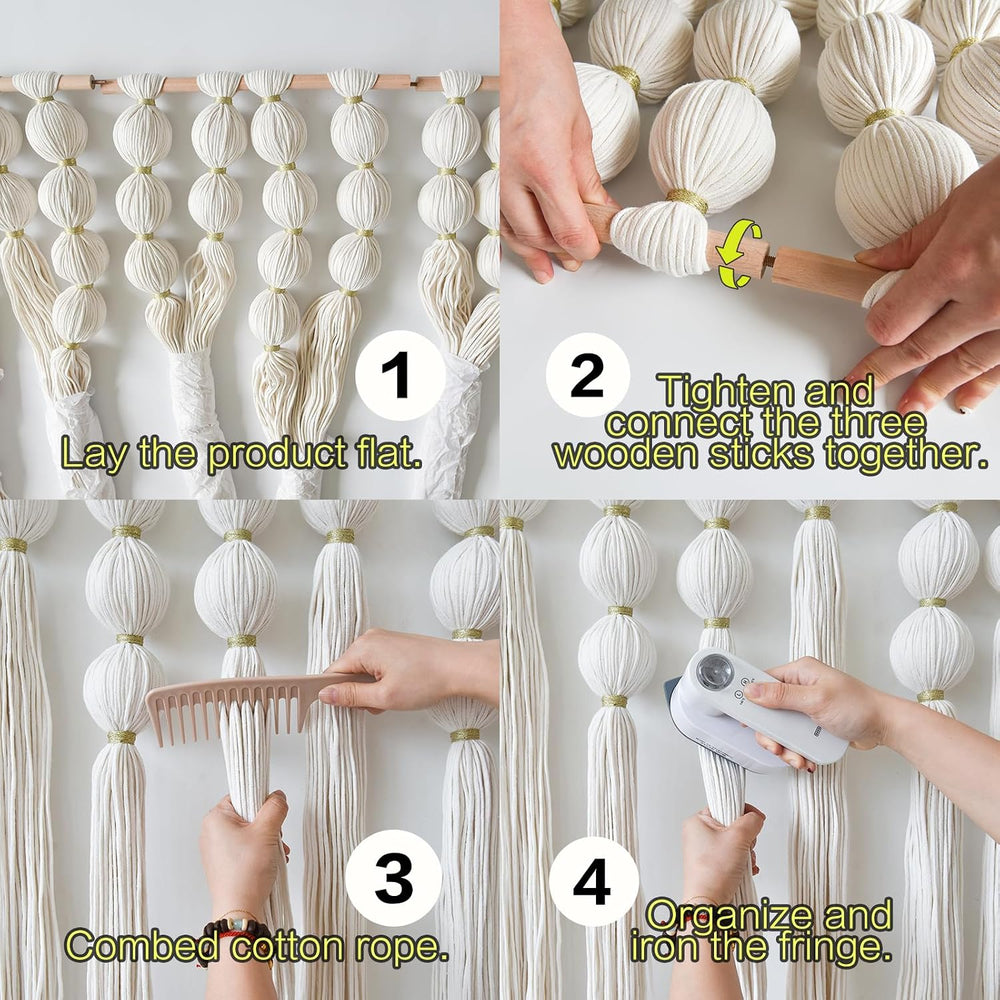 1

Lay the product flat.

2

Tighten and connect the three wooden sticks together.

3

Combed cotton rope.

4

Organize and iron the fringe.