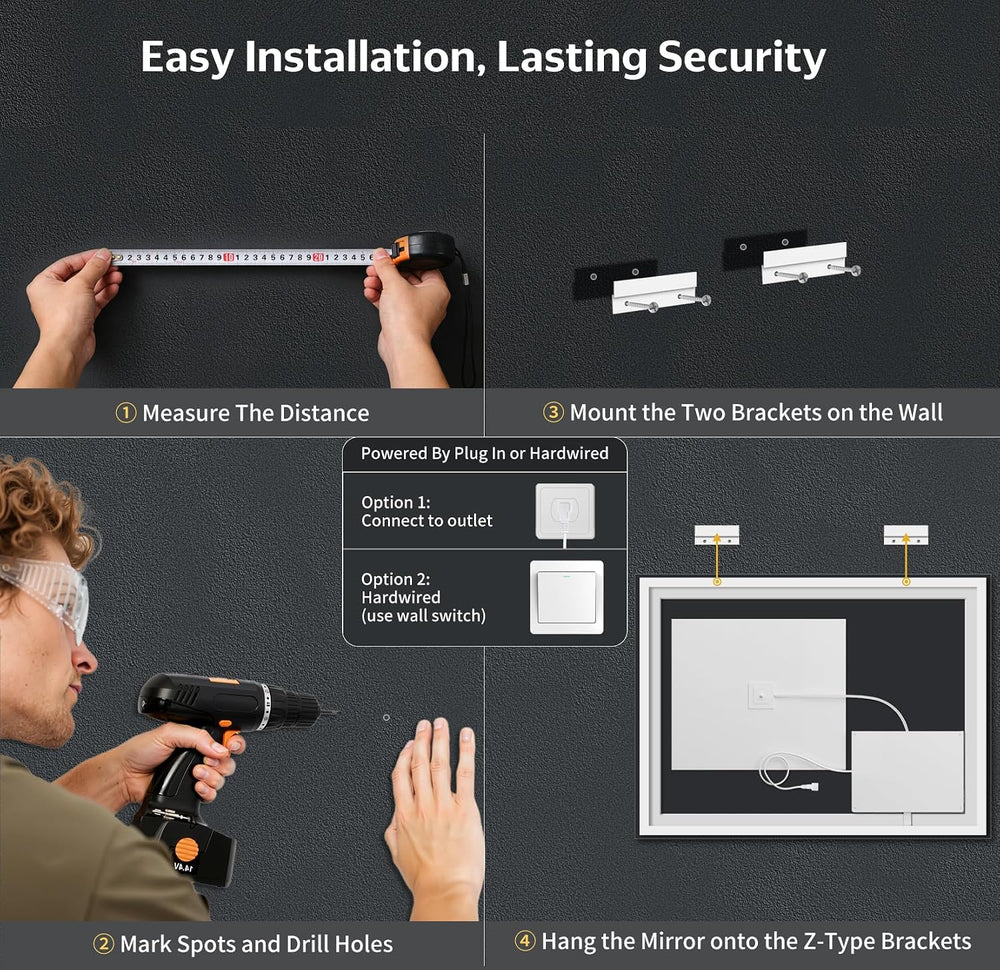 Easy Installation, Lasting Security

① Measure The Distance

③ Mount the Two Brackets on the Wall

Powered By Plug In or Hardwired

Option 1:
Connect to outlet

Option 2:
Hardwired
(use wall switch)

② Mark Spots and Drill Holes

④ Hang the Mirror onto the Z-Type Brackets