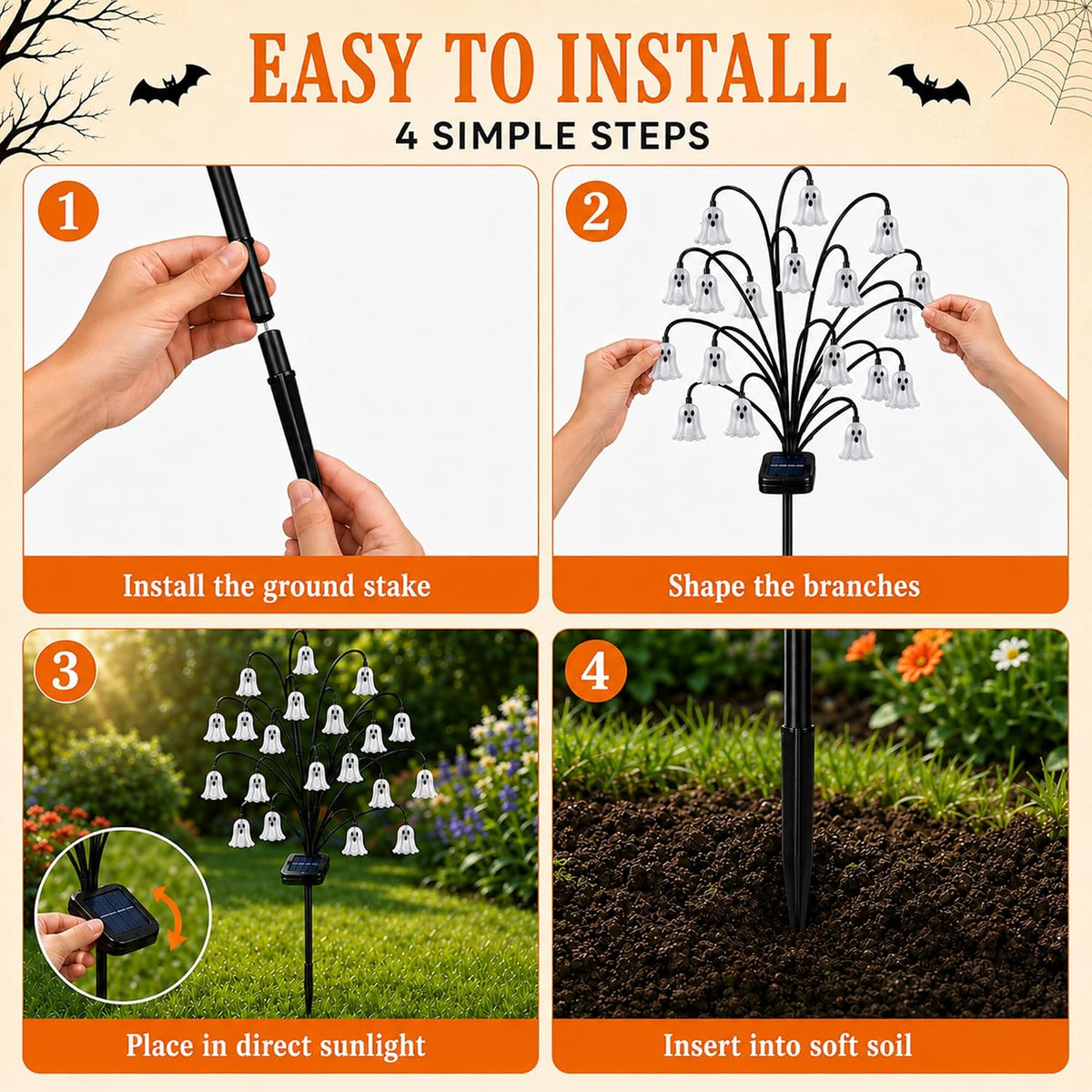 EASY TO INSTALL
4 SIMPLE STEPS

1

Install the ground stake

2

Shape the branches

3

Place in direct sunlight

4

Insert into soft soil