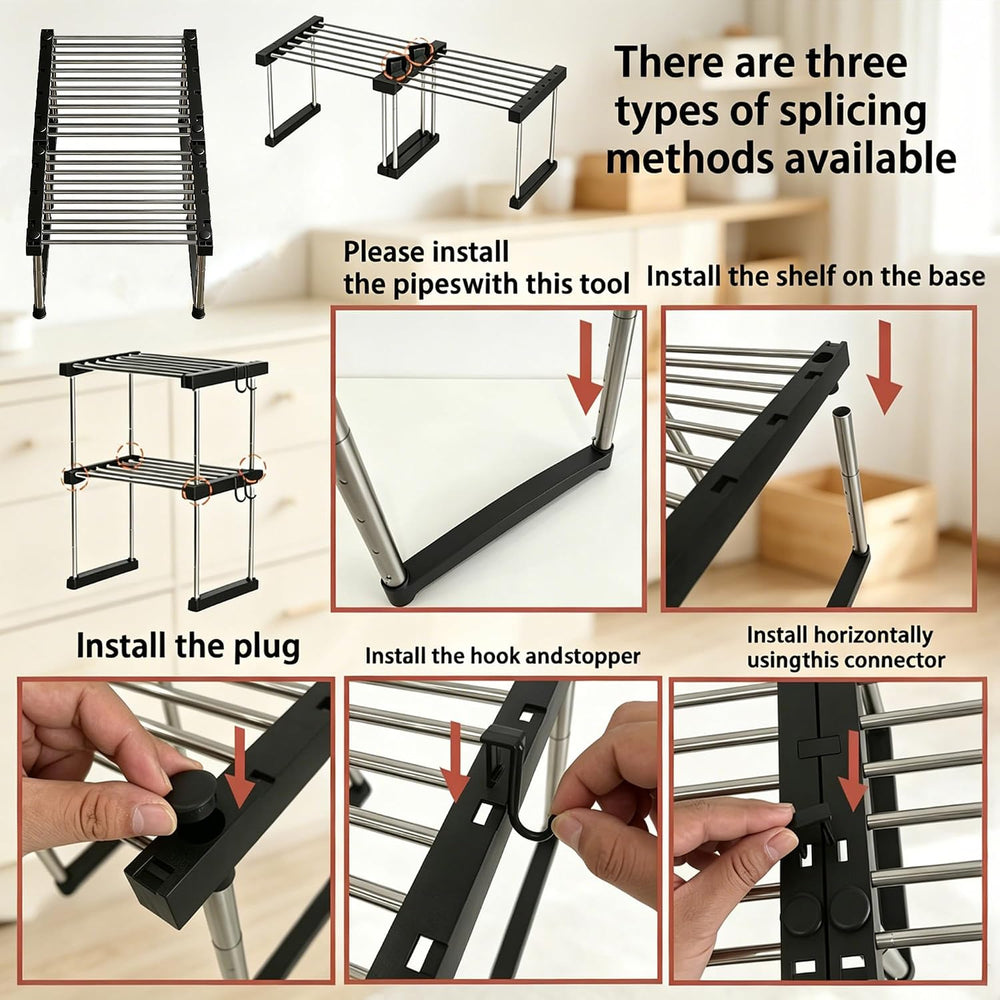 There are three types of splicing methods available

Please install the pipeswith this tool

Install the shelf on the base

Install the plug

Install the hook andstopper

Install horizontally usingthis connector